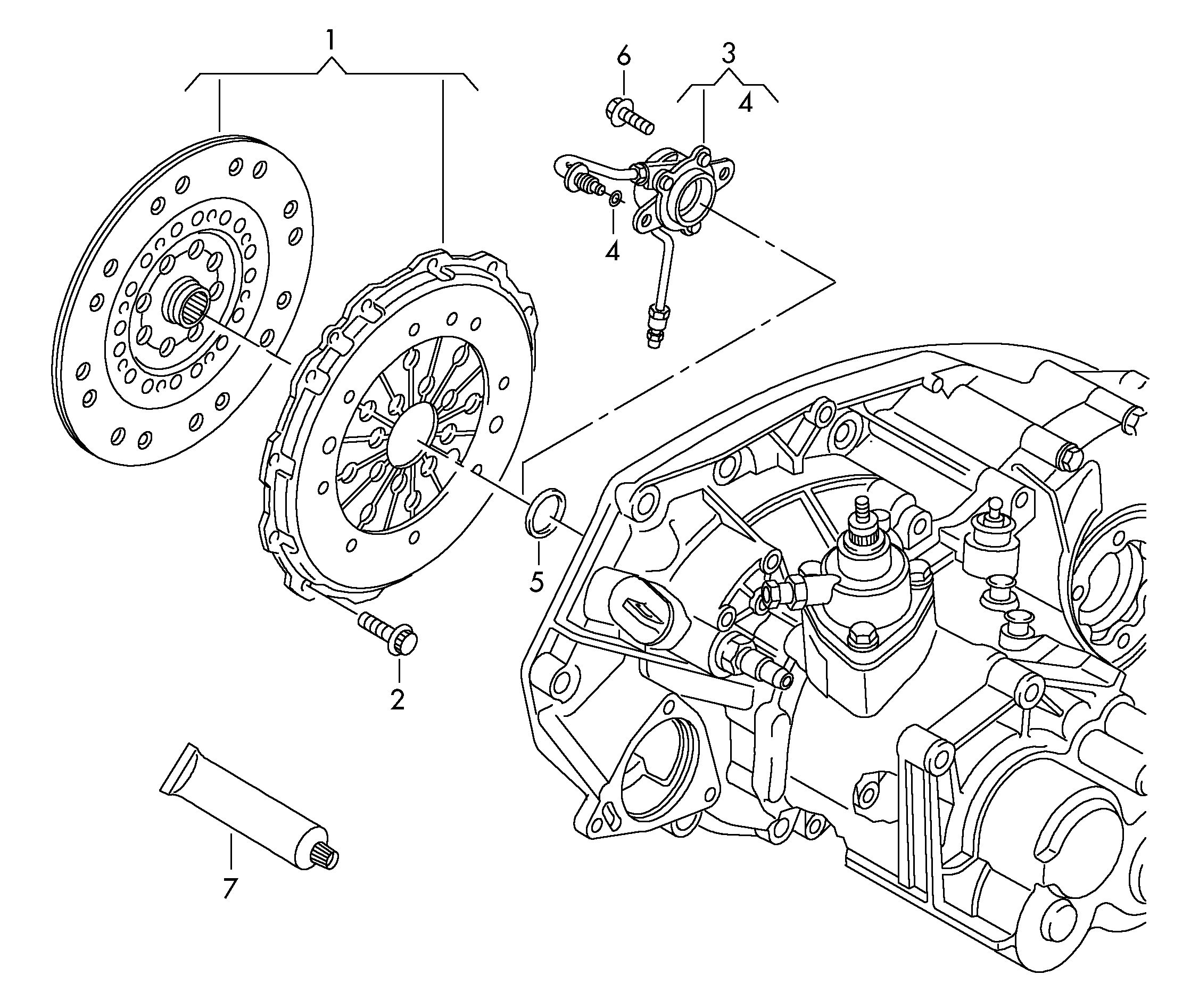 1
6
3
4
4
5
2
7