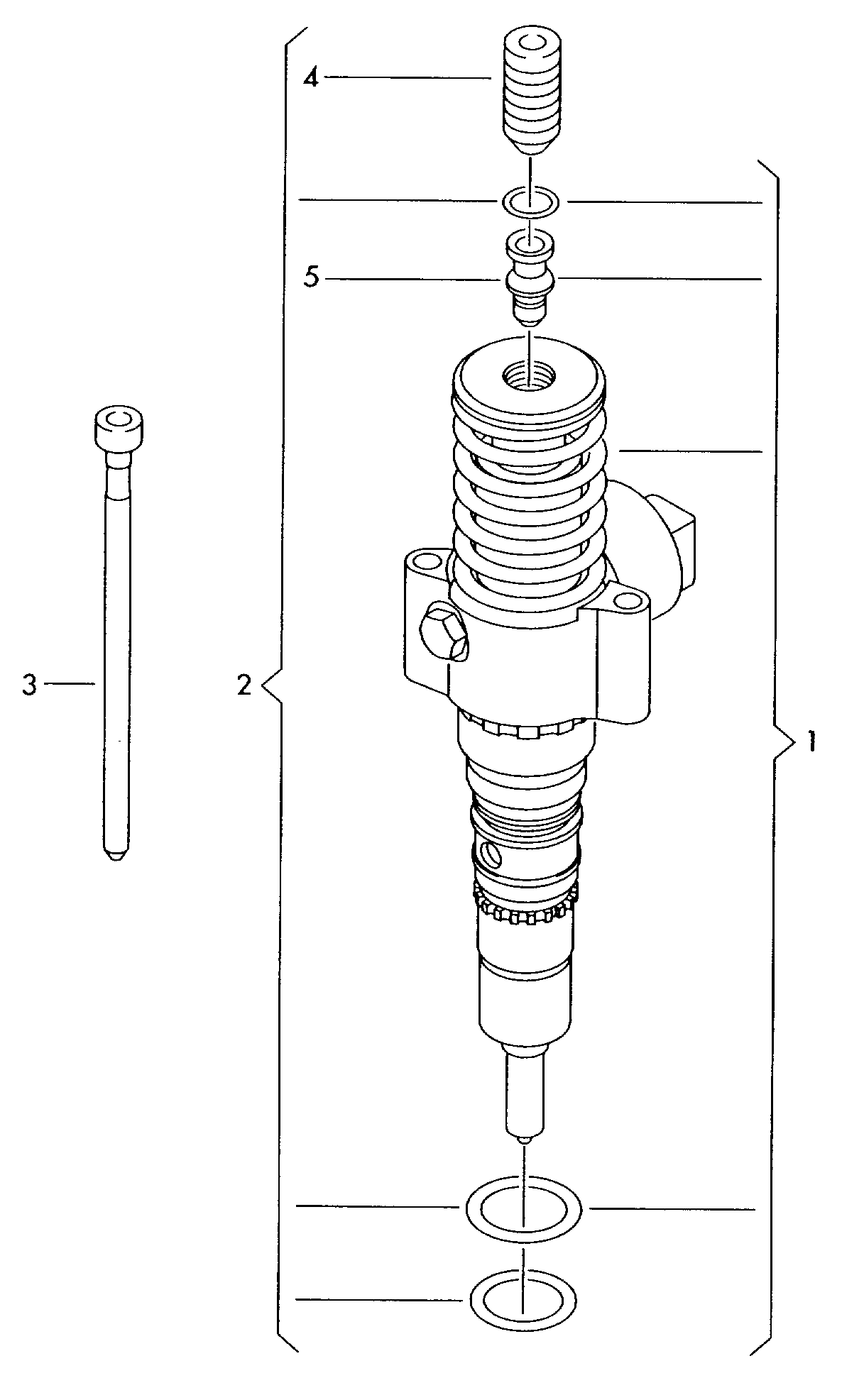 4

5

3

2

1