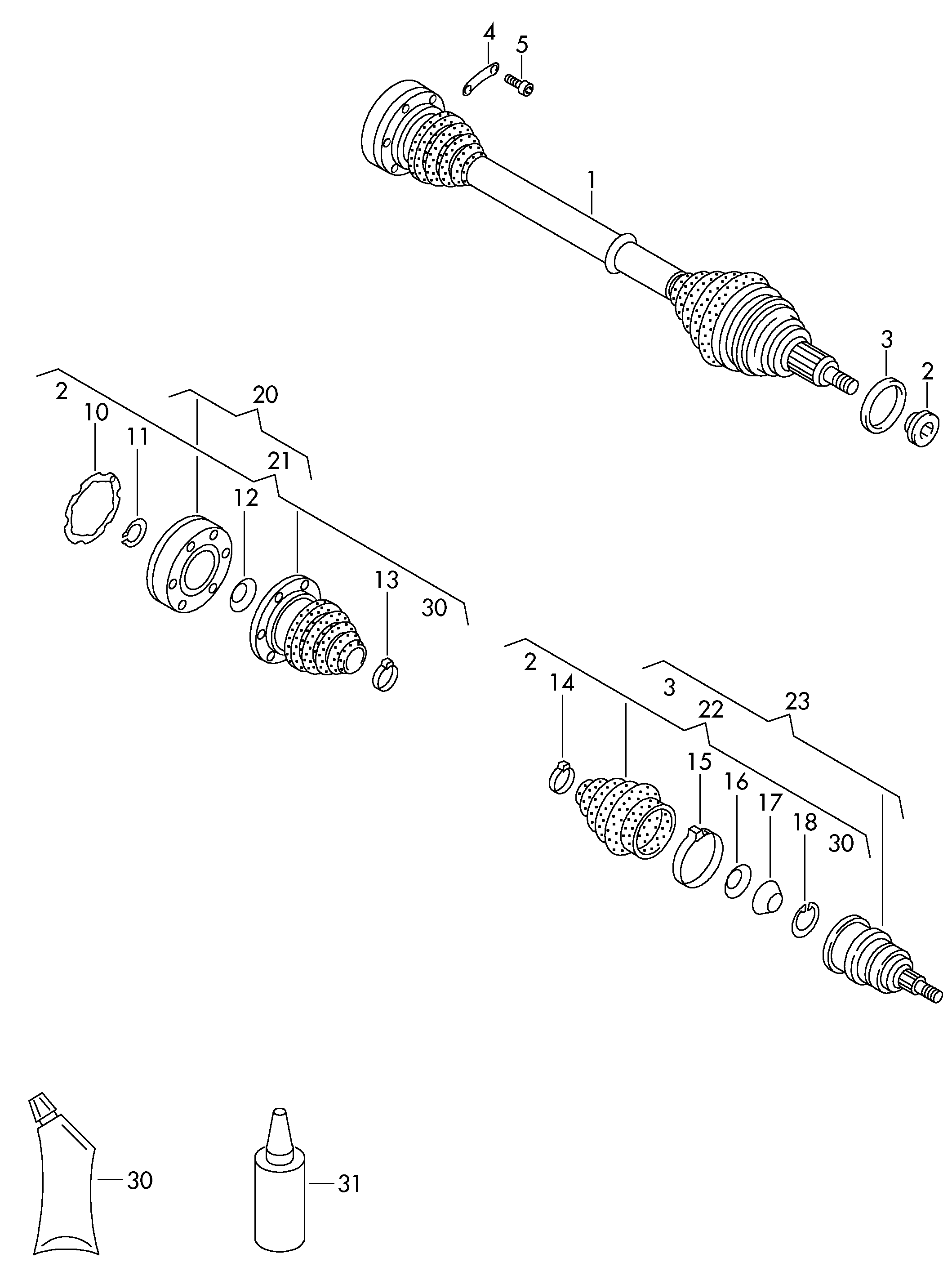 4
5
1
3
2
2
10
11
20
21
12
13
30
2
14
3
22
23
15
16
17
18
30
30
31