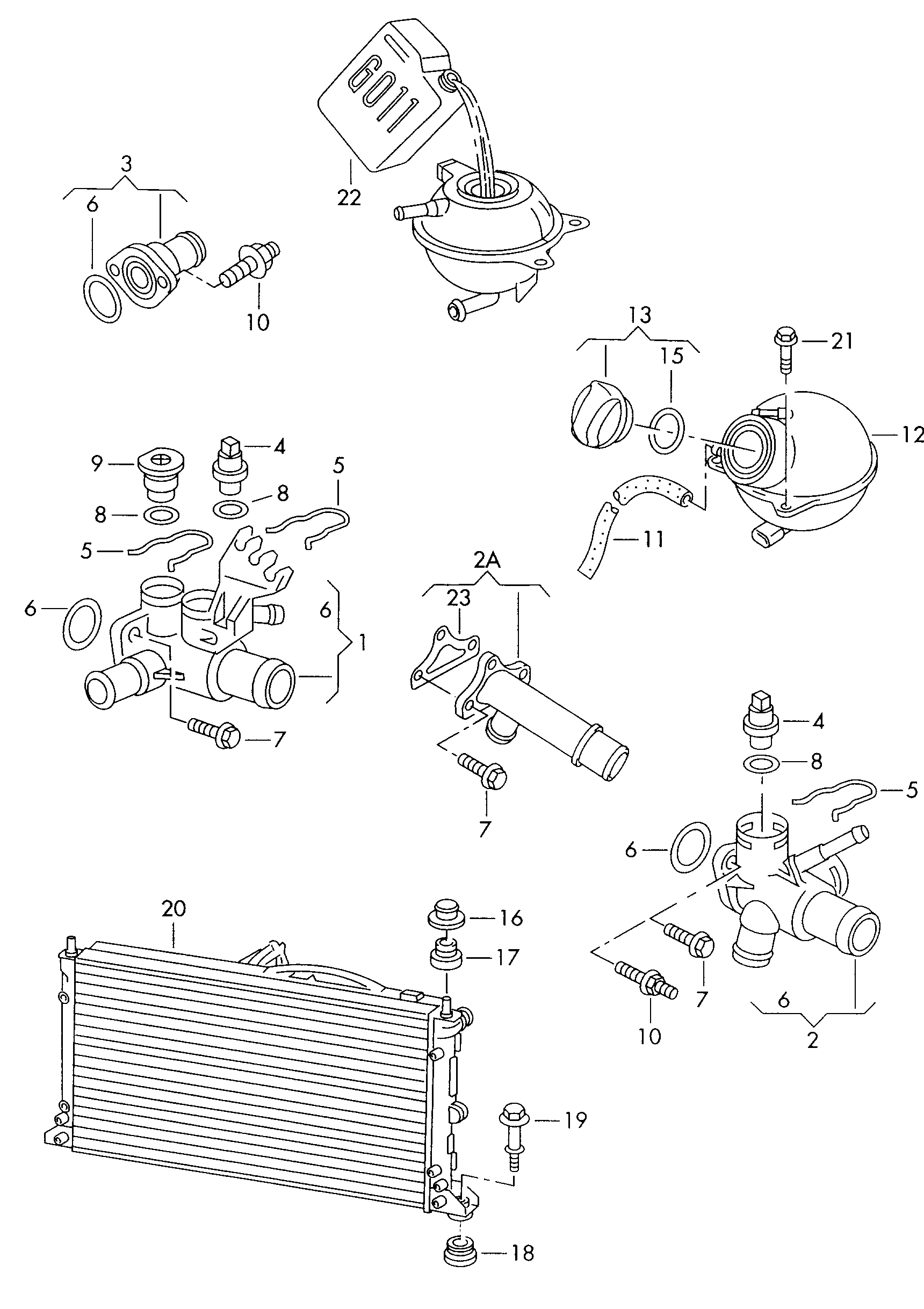 G011
22
3
6
10
13
15
21
12
11
9
4
8
8
5
5
6
6
1
7
2A
23
7
4
8
5
6
7
10
6
2
20
16
17
19
18