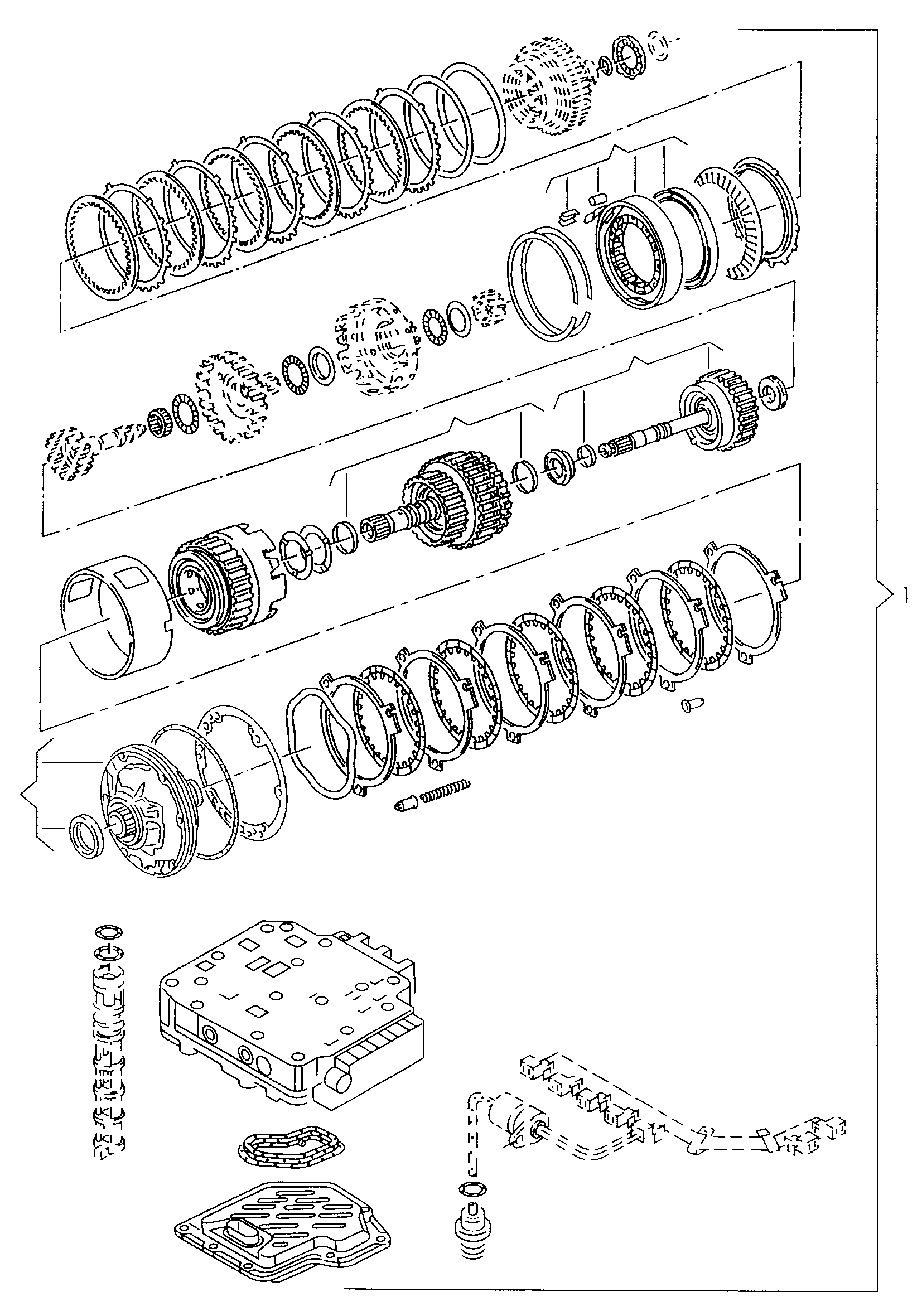 1