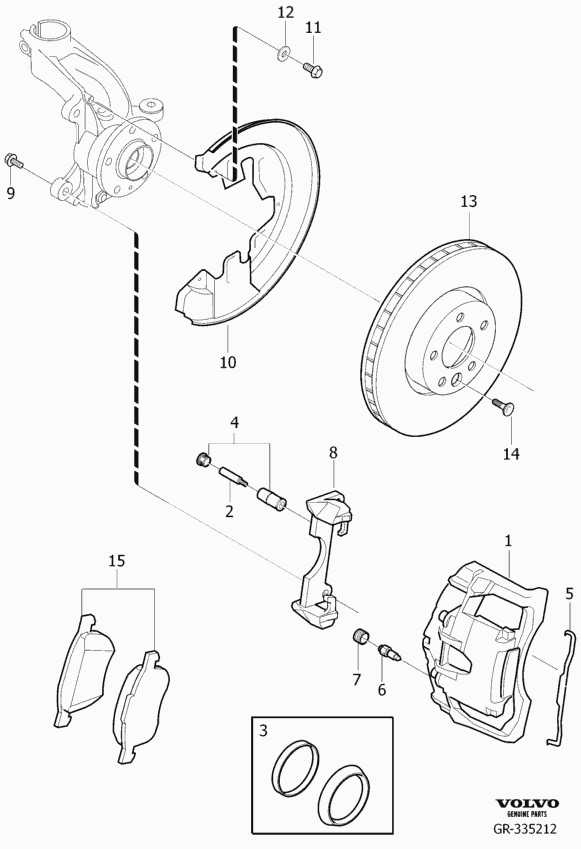 12
11
9
13
10
14
4
8
2
15
1
5
7
6
3
VOLVO
GENUINE PARTS
GR-335212