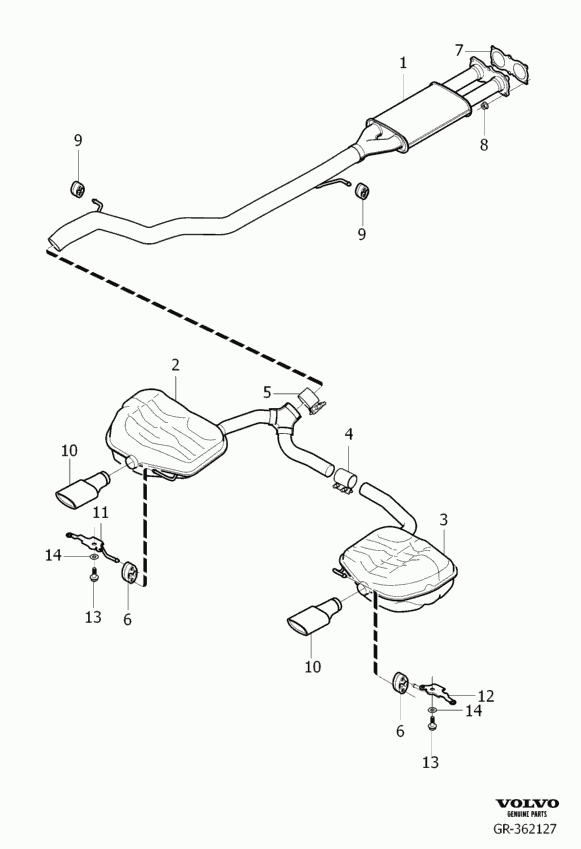 7
1
8
9
9
2
5
4
10
11
14
13
6
3
10
12
14
6
13
VOLVO
GENUINE PARTS
GR-362127