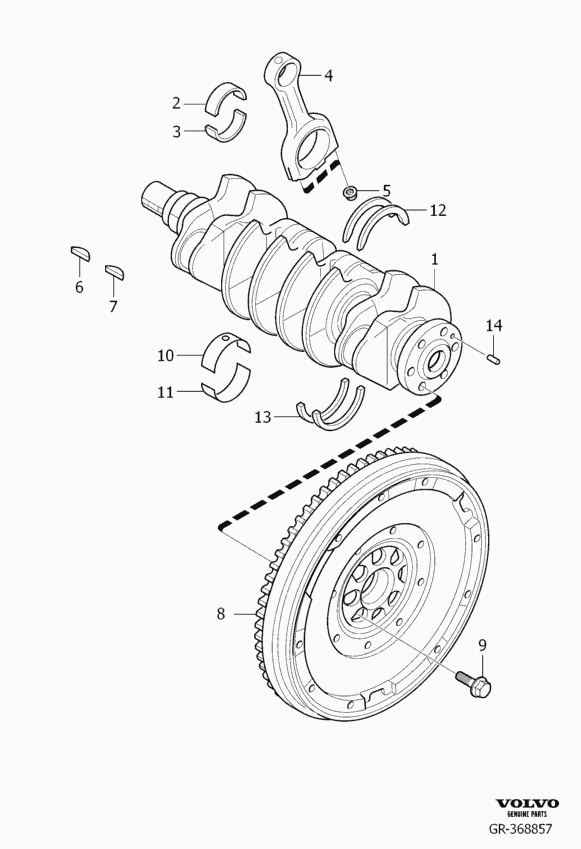 4
2
3
5
12
1
6
7
14
10
11
13
8
9
VOLVO
GENUINE PARTS
GR-368857