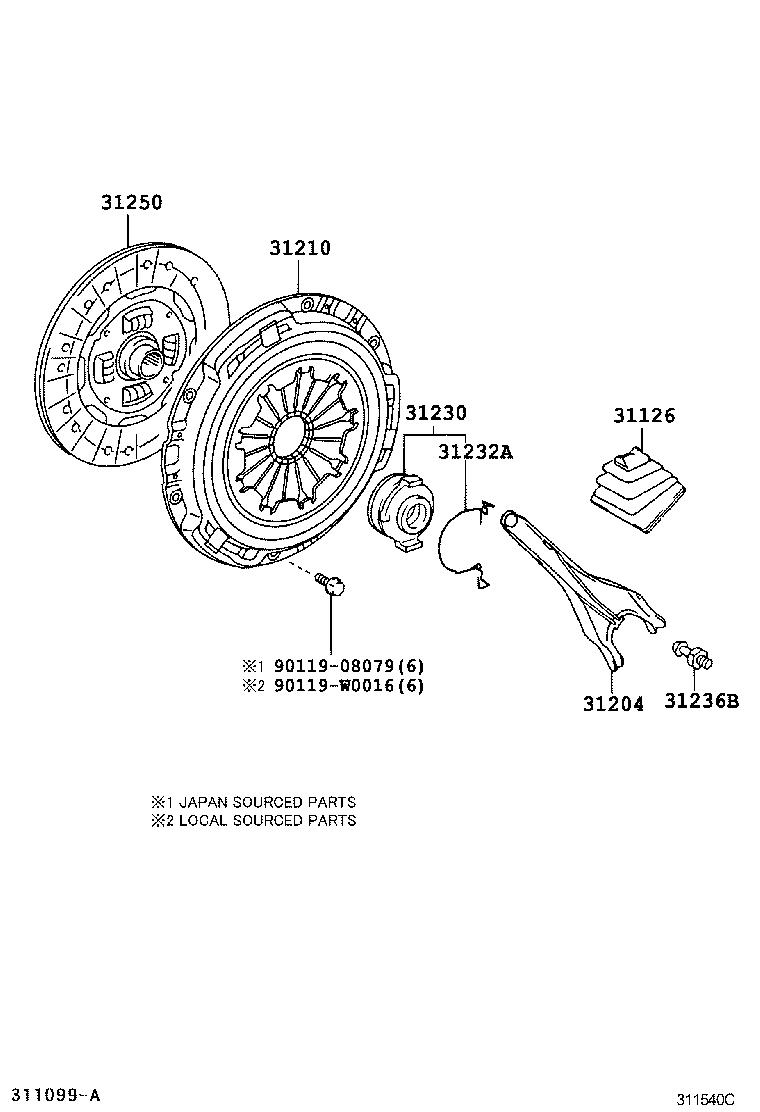 31250
31210
31230
31232A
31126
※1 90119-08079(6)
※2 90119-W0016(6)
31204
31236B

※1 JAPAN SOURCED PARTS
※2 LOCAL SOURCED PARTS

311099-A
311540C