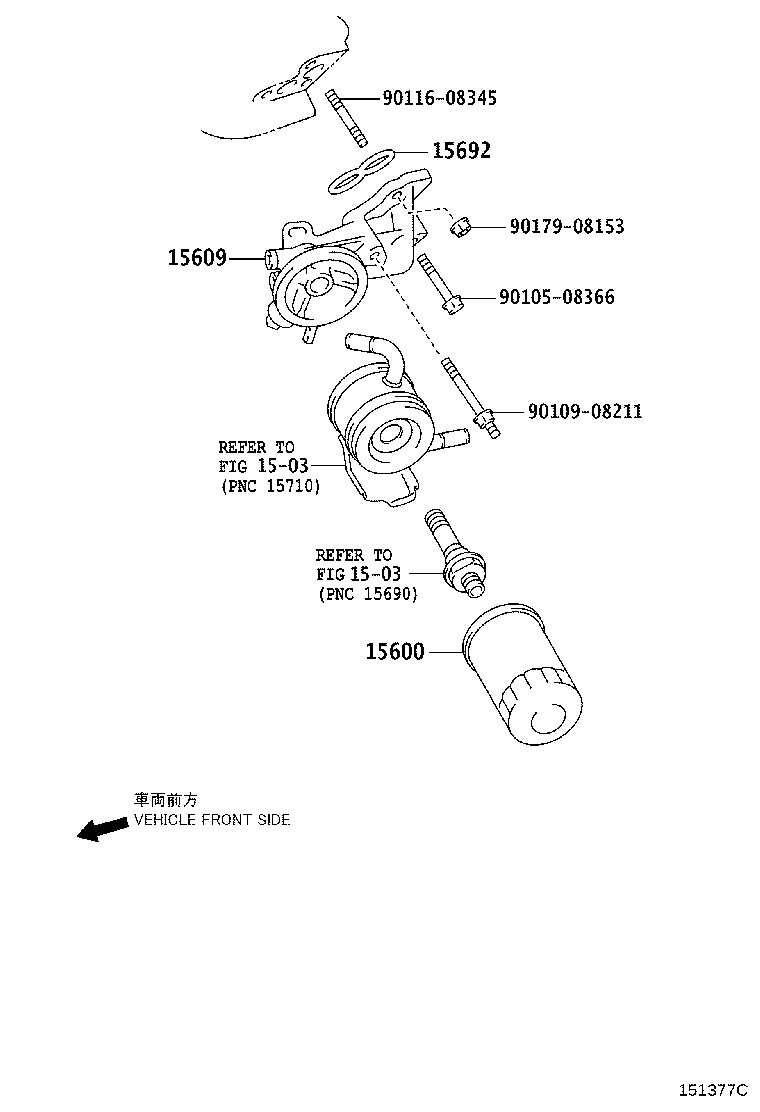 90116-08345

15692

90179-08153

15609

90105-08366

90109-08211

REFER TO
FIG 15-03
(PNC 15710)

REFER TO
FIG 15-03
(PNC 15690)

15600

車両前方
VEHICLE FRONT SIDE

151377C