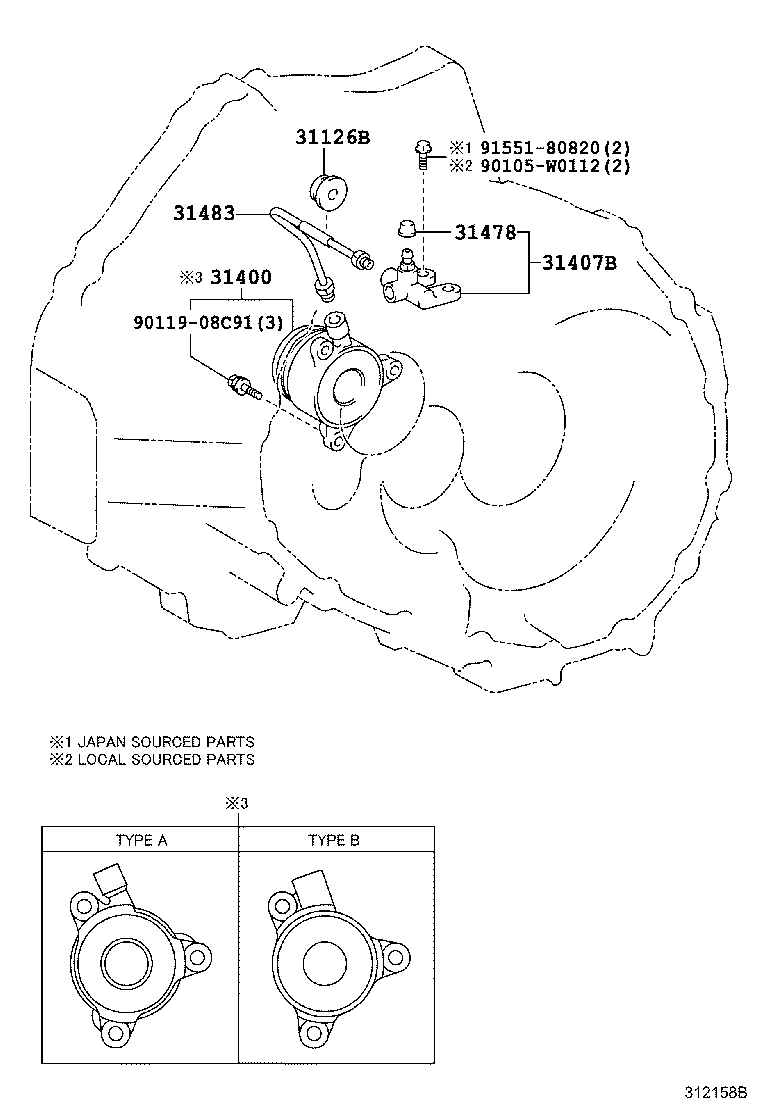 31126B

※1 91551-80820(2)
※2 90105-W0112(2)

31483

31478

31407B

※3 31400

90119-08C91(3)

※1 JAPAN SOURCED PARTS
※2 LOCAL SOURCED PARTS

※3

| TYPE A | TYPE B |
|---|---|
| | |

312158B