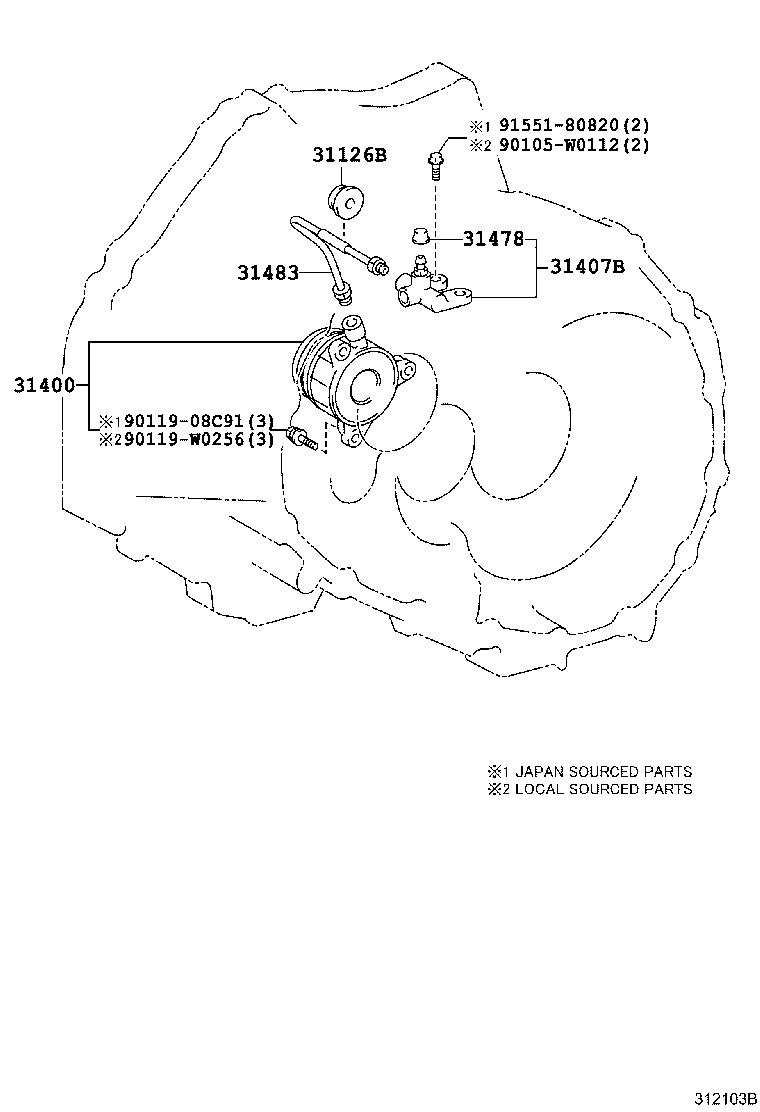 ※1 91551-80820(2)
※2 90105-W0112(2)

31126B

31478

31407B

31483

31400

※1 90119-08C91(3)
※2 90119-W0256(3)

※1 JAPAN SOURCED PARTS
※2 LOCAL SOURCED PARTS

312103B