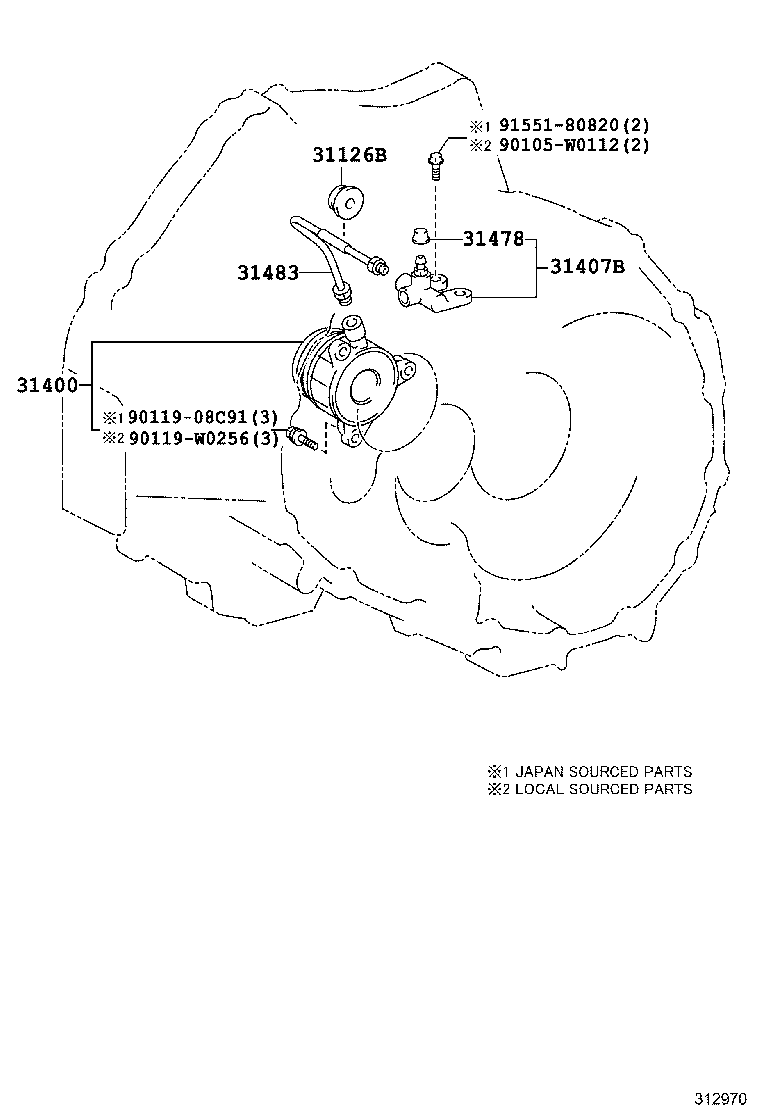 ※1 91551-80820(2)
※2 90105-W0112(2)

31126B

31478

31407B

31483

31400

※1 90119-08C91(3)
※2 90119-W0256(3)

※1 JAPAN SOURCED PARTS
※2 LOCAL SOURCED PARTS

312970