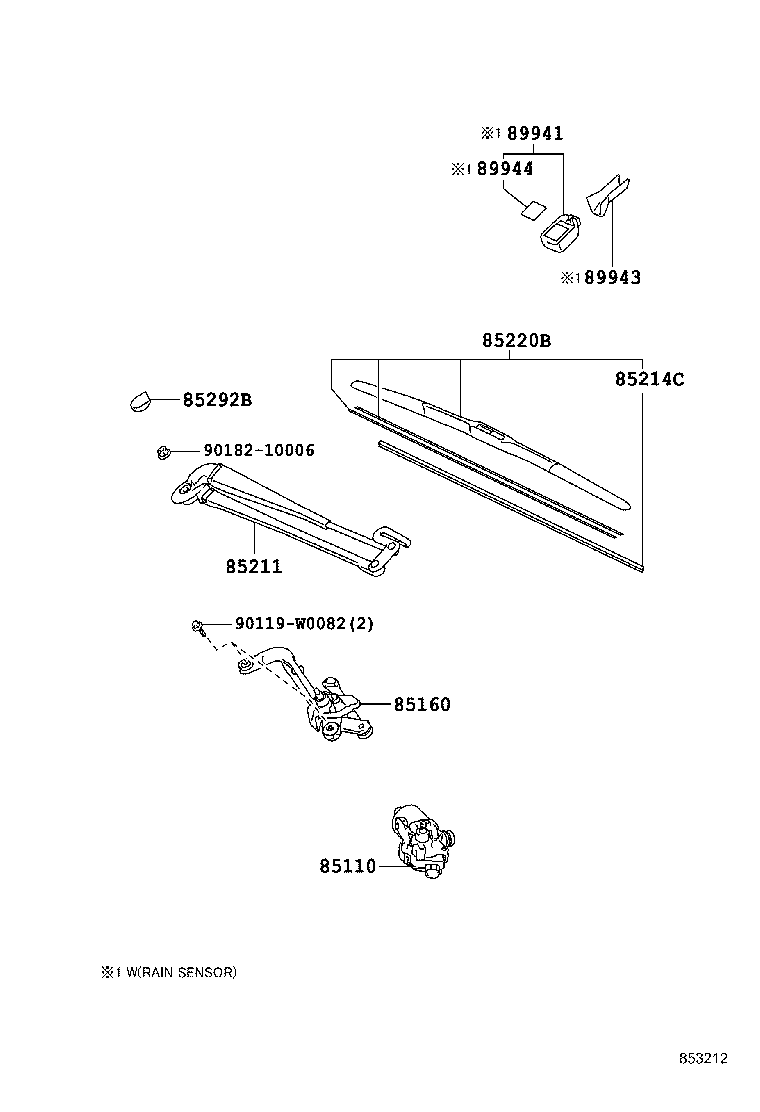 ※1 89941
※1 89944
※1 89943
85220B
85214C
85292B
90182-10006
85211
90119-W0082(2)
85160
85110
※1 W(RAIN SENSOR)
853212