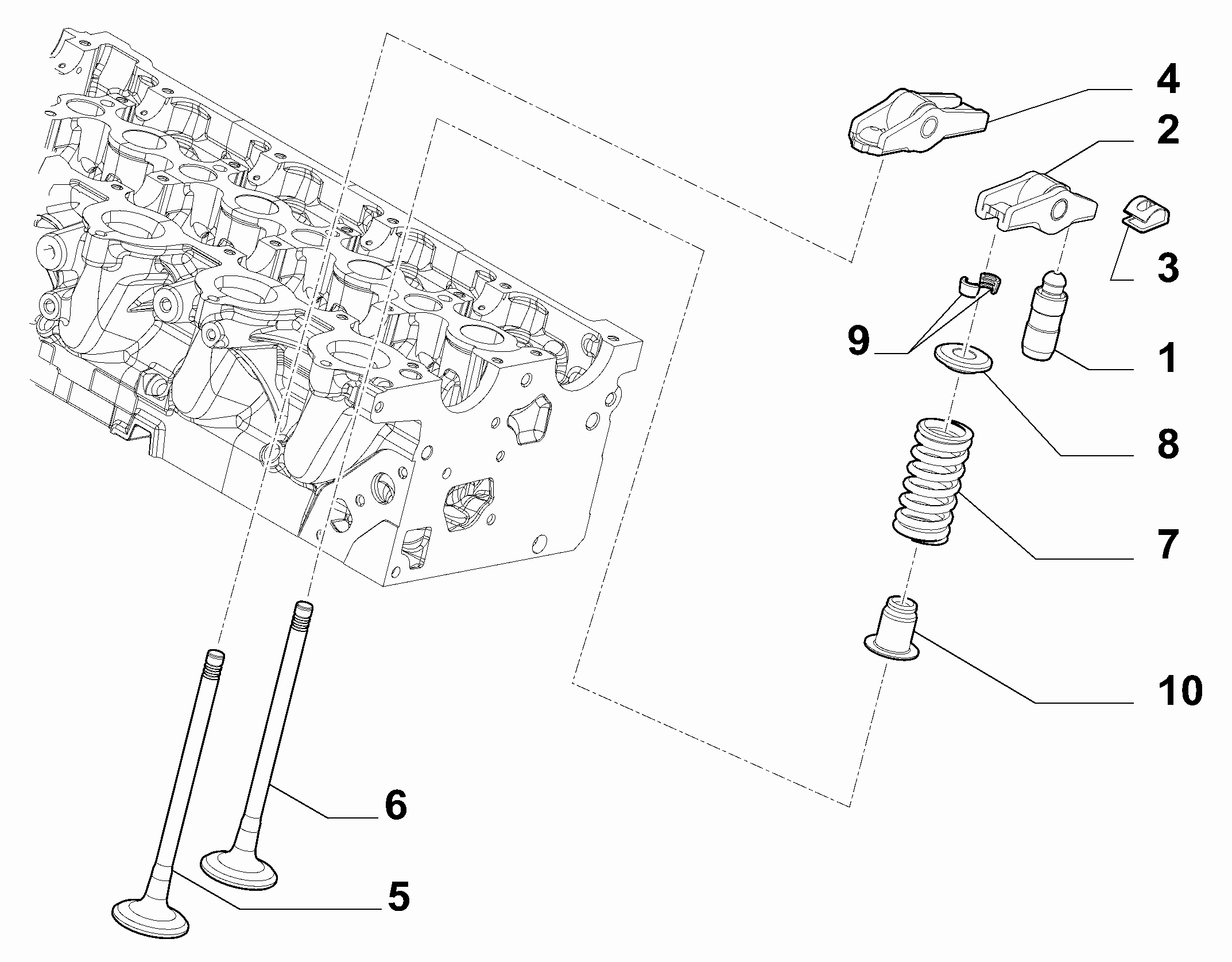 4
2
3
9
1
8
7
10
6
5