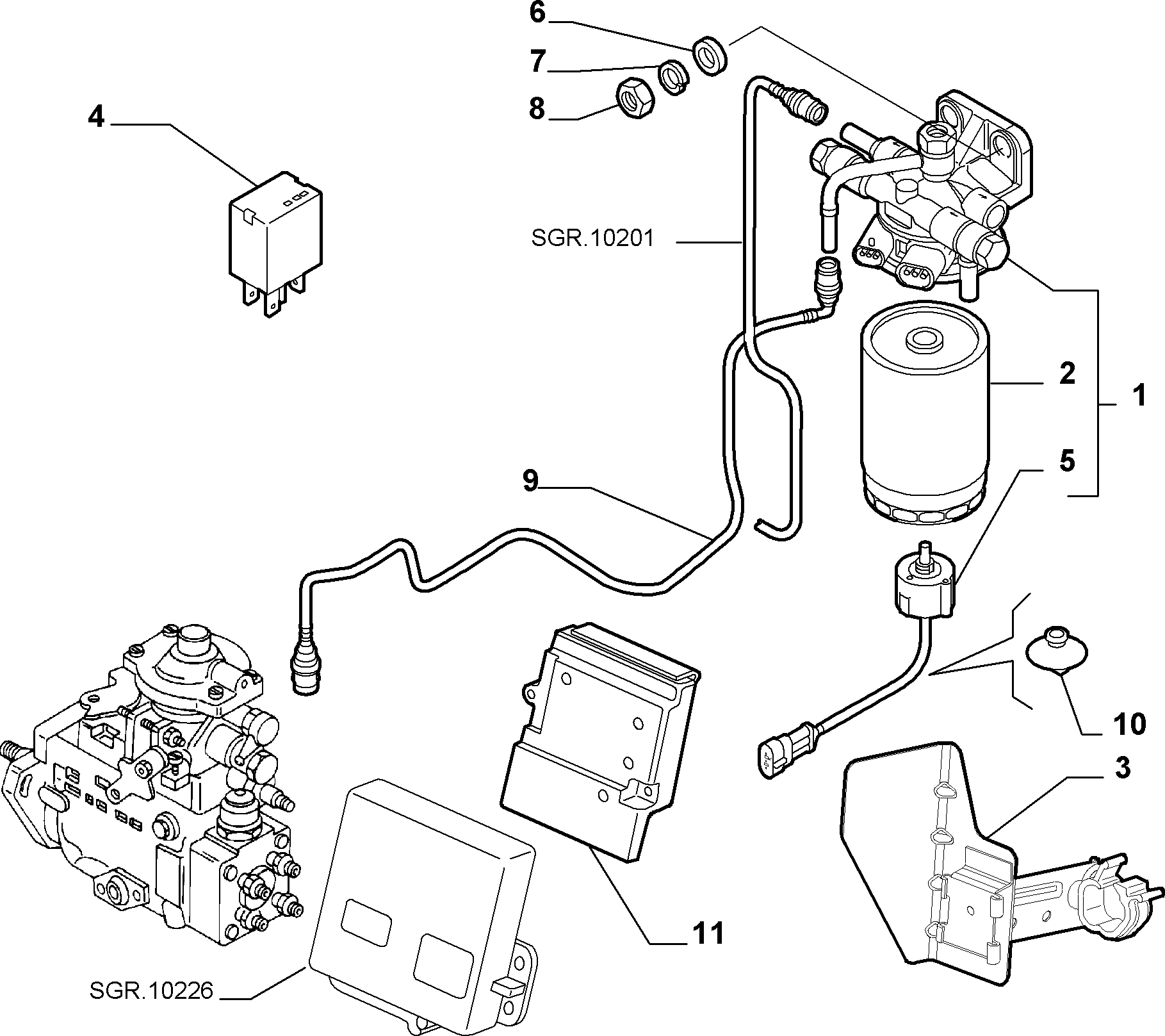 6
7
8
4
SGR.10201
2
1
5
9
10
3
11
SGR.10226