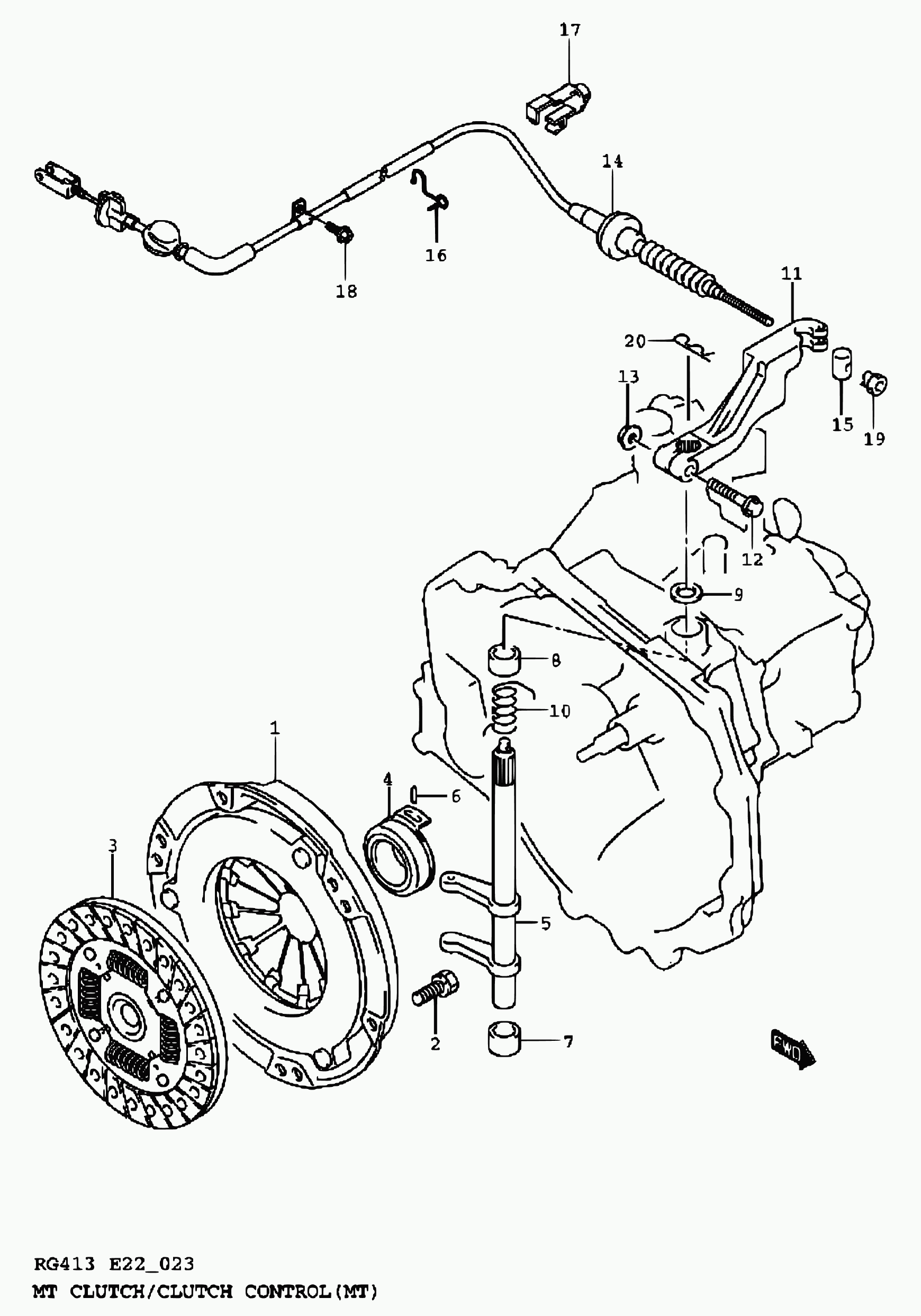 17
14
16
18
11
20
13
15
19
12
9
8
10
1
4
6
3
5
2
7
FWD

RG413 E22_023
MT CLUTCH/CLUTCH CONTROL(MT)