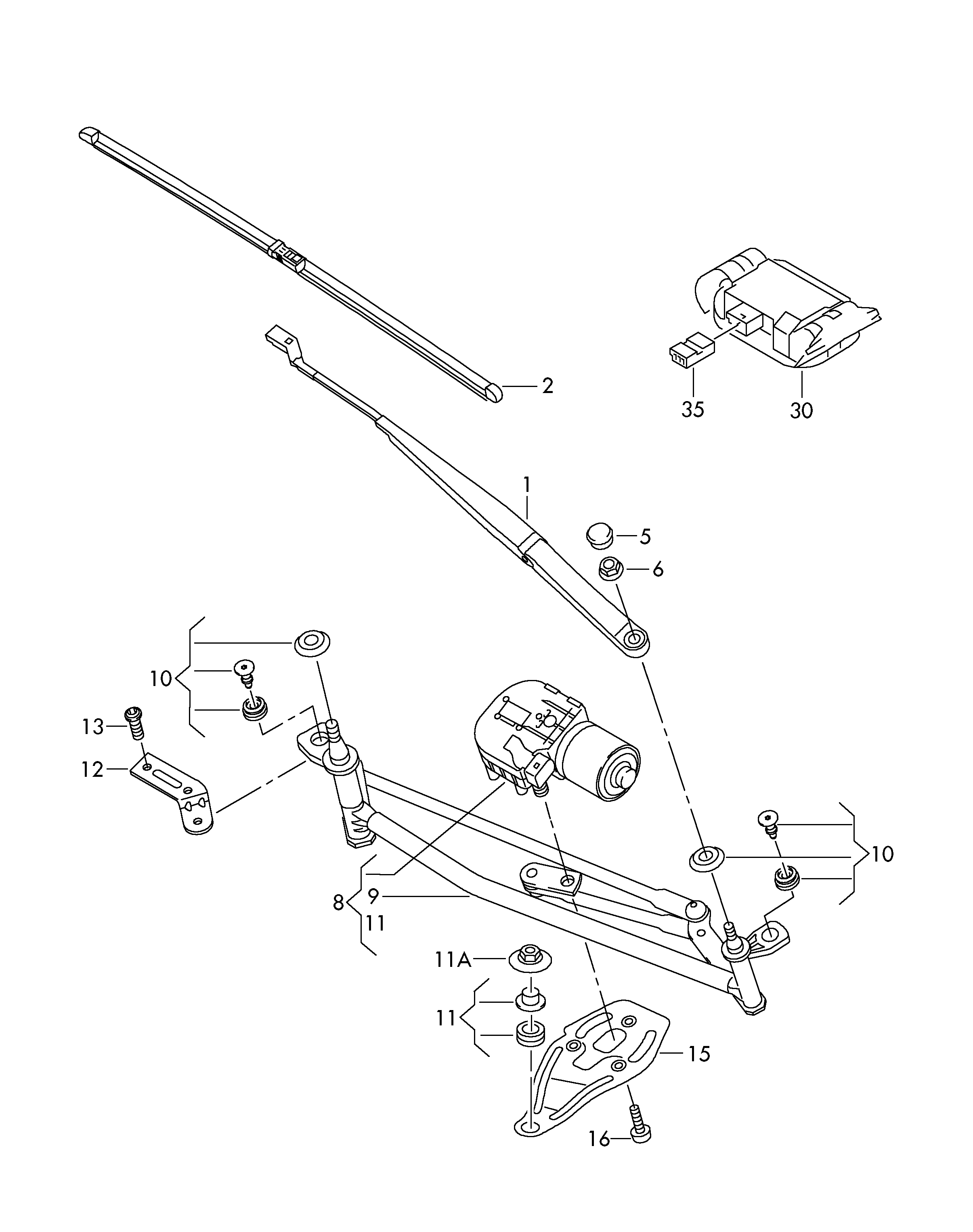 2

35
30

1
5
6

10
13
12

10

8
9
11

11A
11
15
16