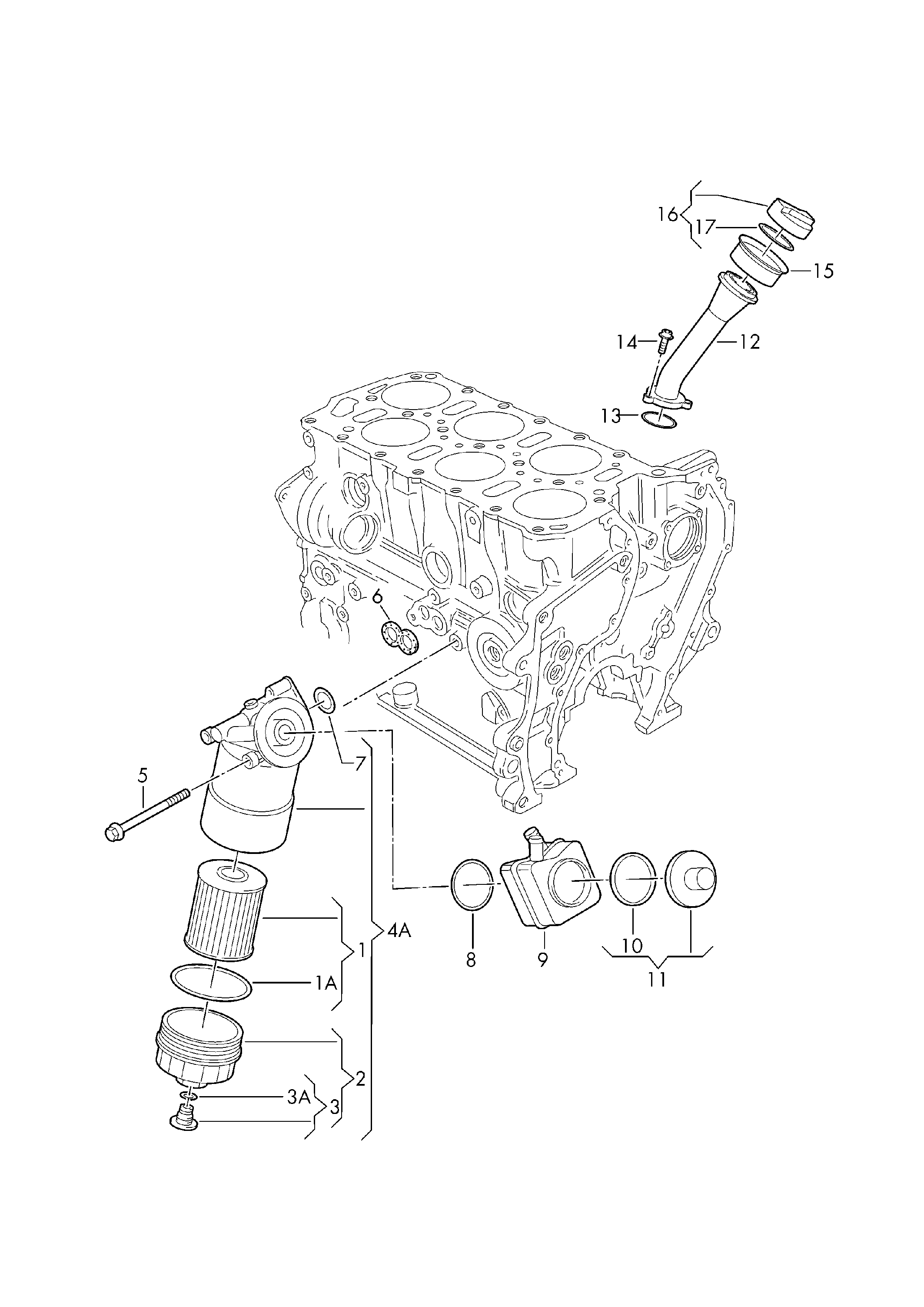 16
17
15
14
12
13
6
7
5
4A
1
1A
2
3A
3
8
9
10
11