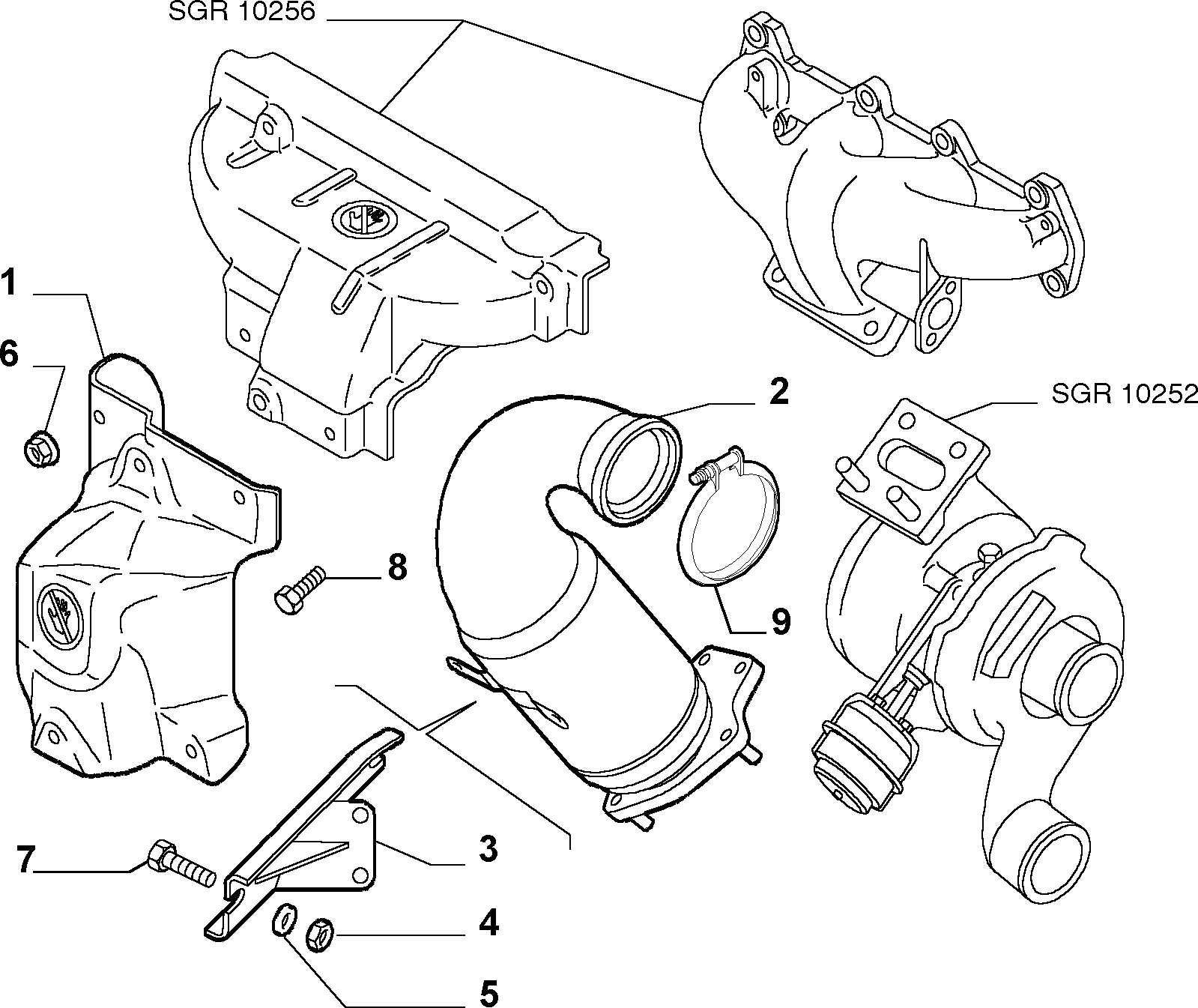 SGR 10256

1

6

2

SGR 10252

8

9

7

3

4

5