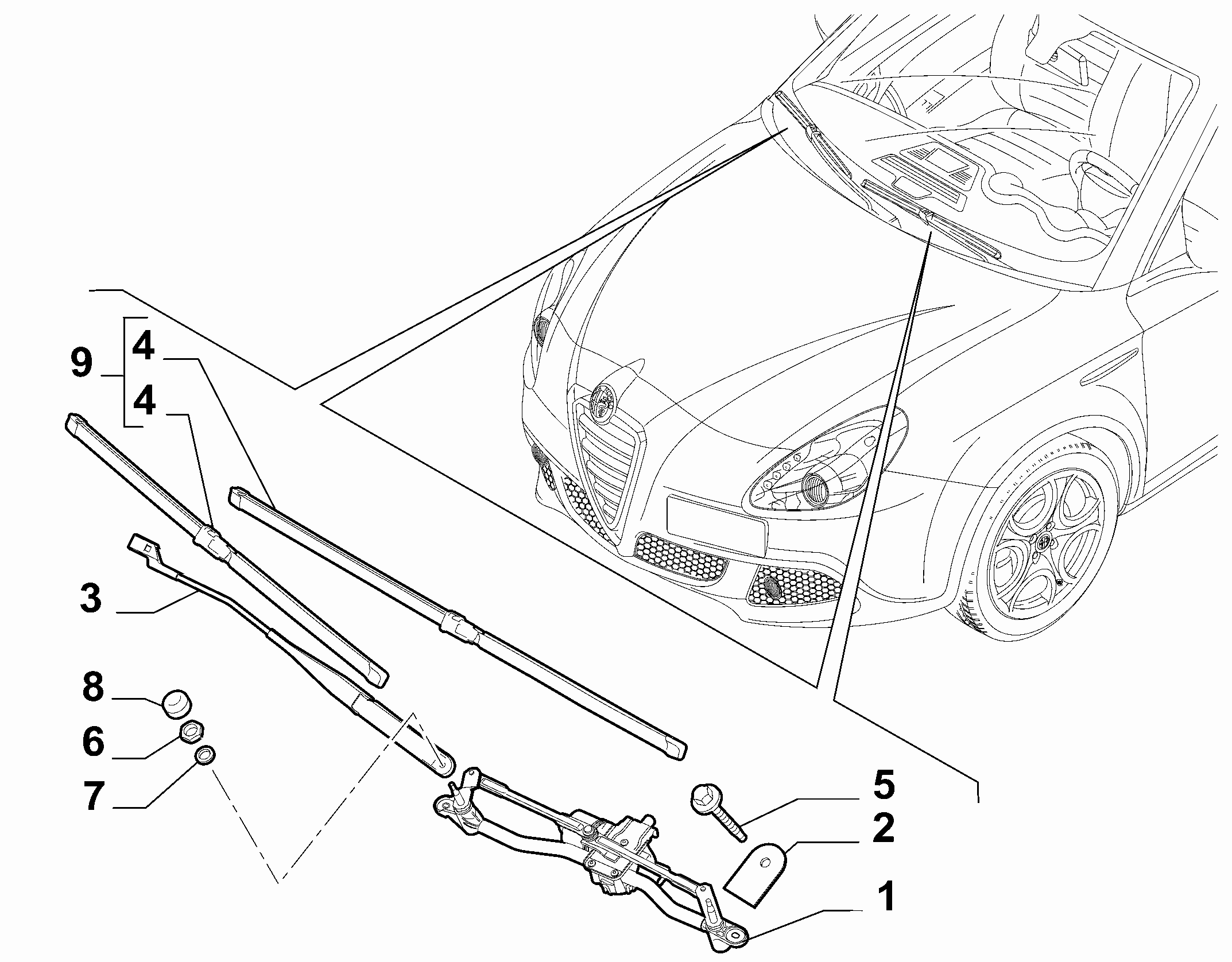 9
4
4
3
8
6
7
5
2
1