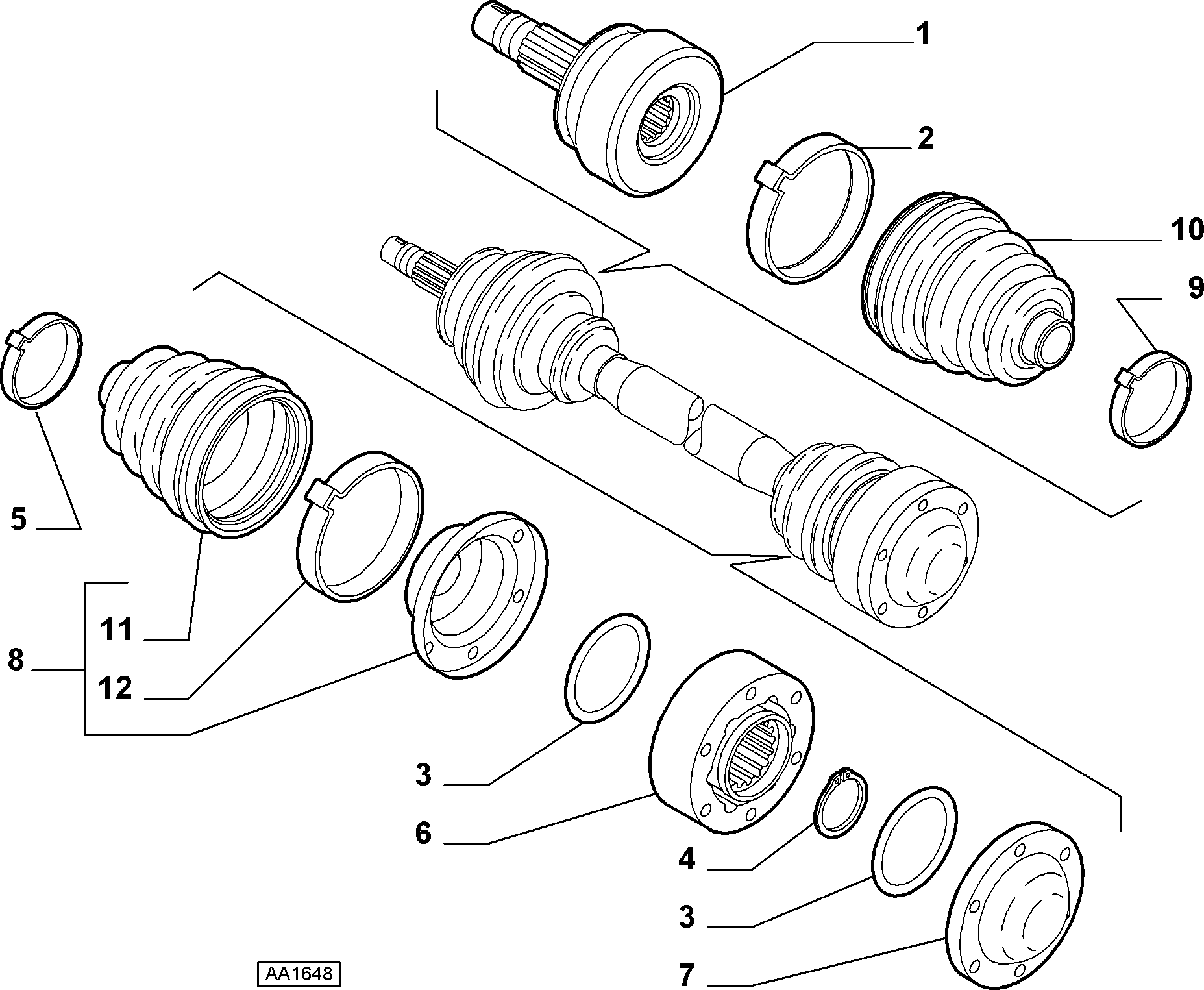 1
2
10
9
5
11
8
12
3
6
4
3
7
AA1648