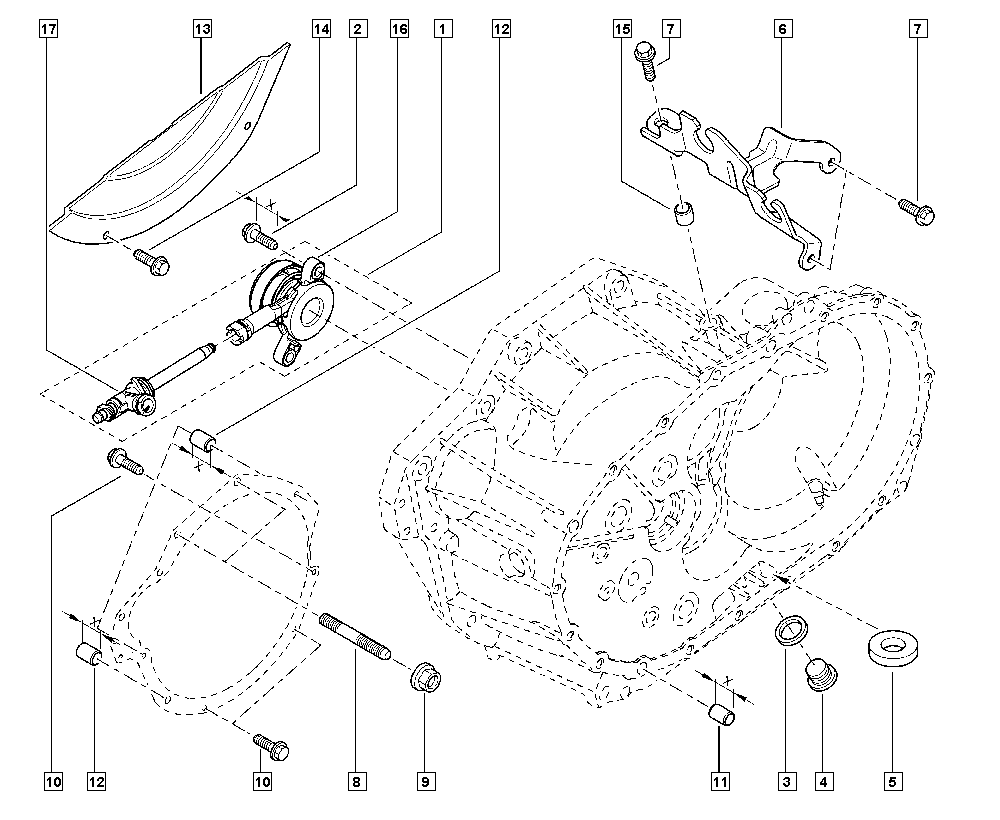 17
13
14
2
16
1
12
15
7
6
7
X
X
X
X
10
12
10
8
9
11
3
4
5