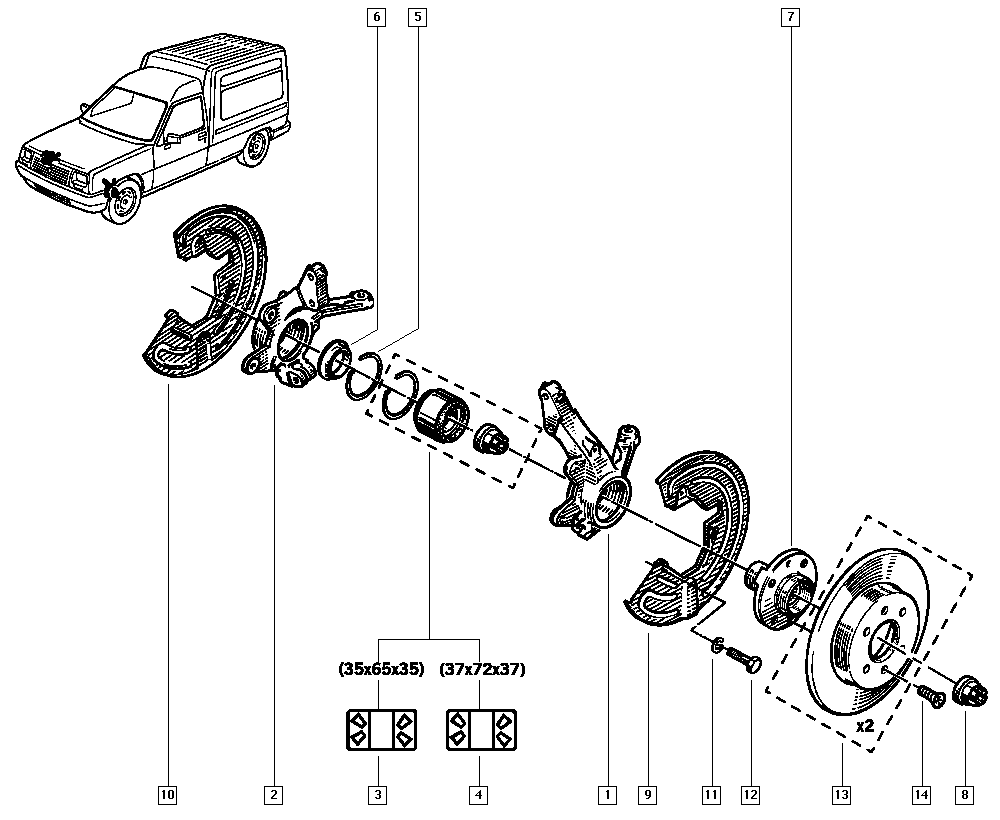 6 5 7

(35x65x35) (37x72x37)

x2

10 2 3 4 1 9 11 12 13 14 8