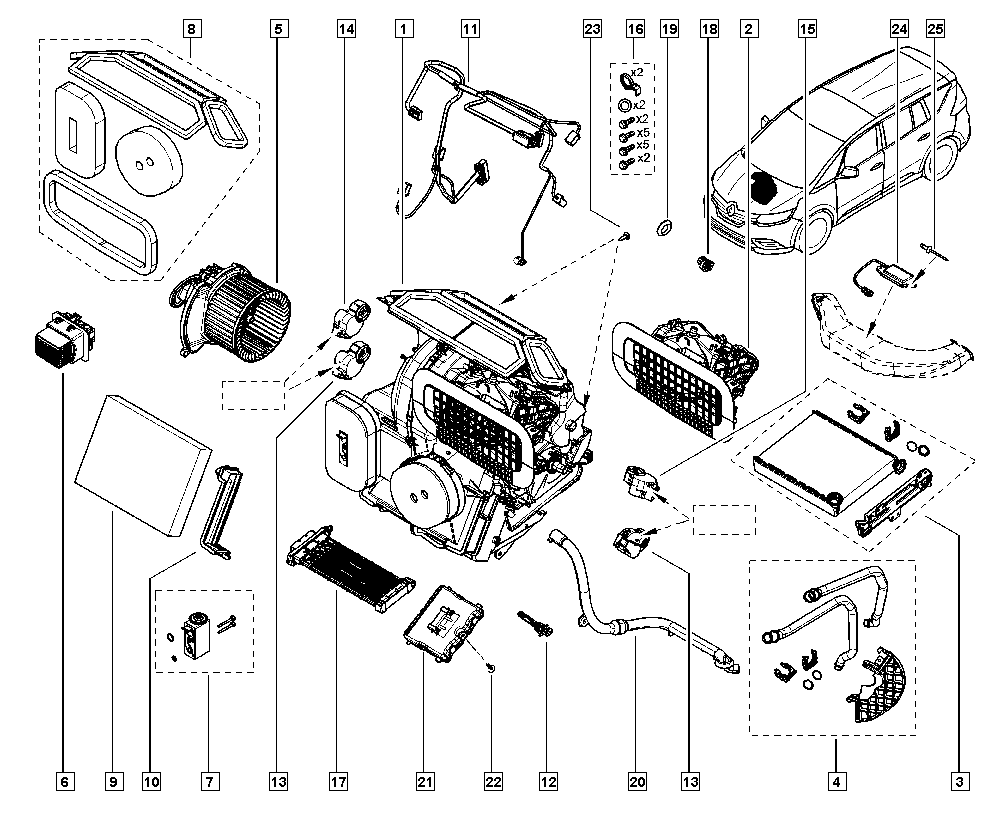 8
5
14
1
11
23
16
19
18
2
15
24
25
x2
x2
x2
x5
x5
x2
6
9
10
7
13
17
21
22
12
20
13
4
3