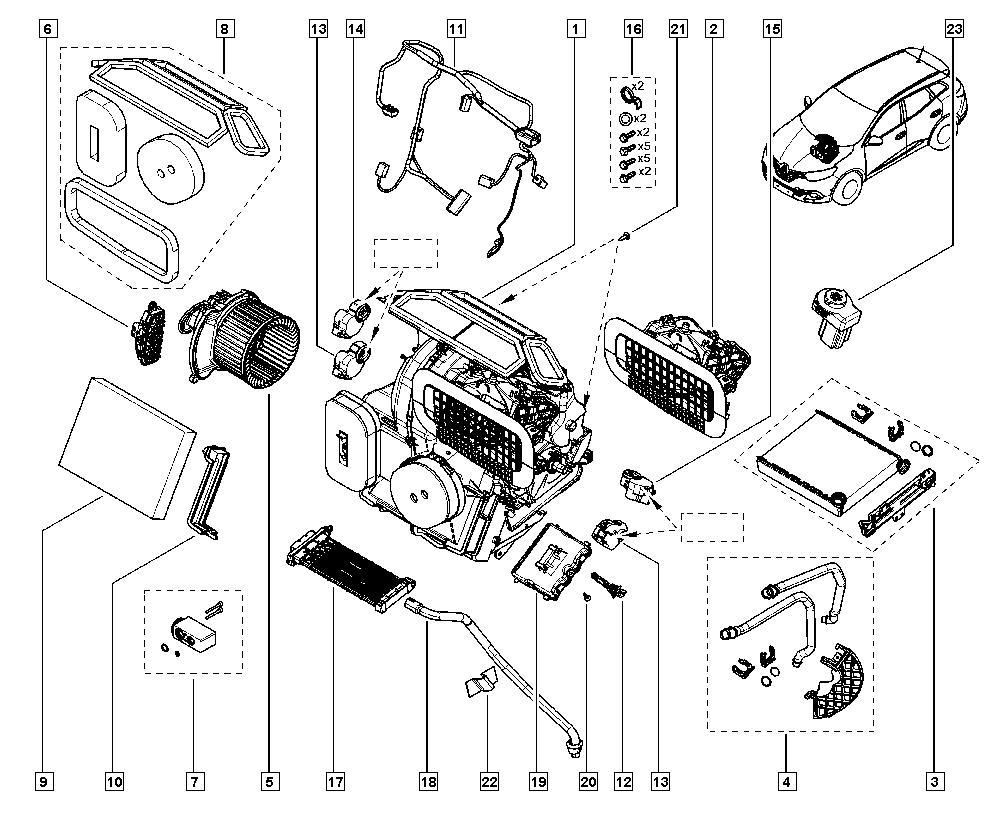 6
8
13
14
11
1
16
21
2
15
23
x2
x2
x2
x5
x5
x2
9
10
7
5
17
18
22
19
20
12
13
4
3