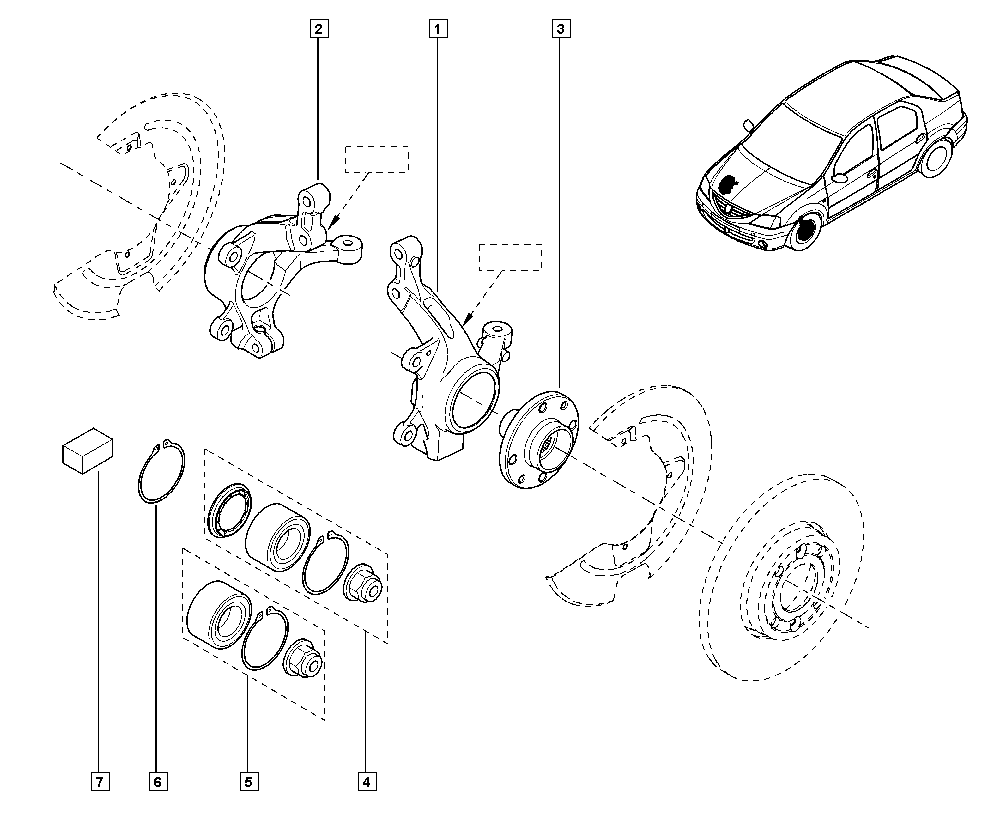 2
1
3
7
6
5
4