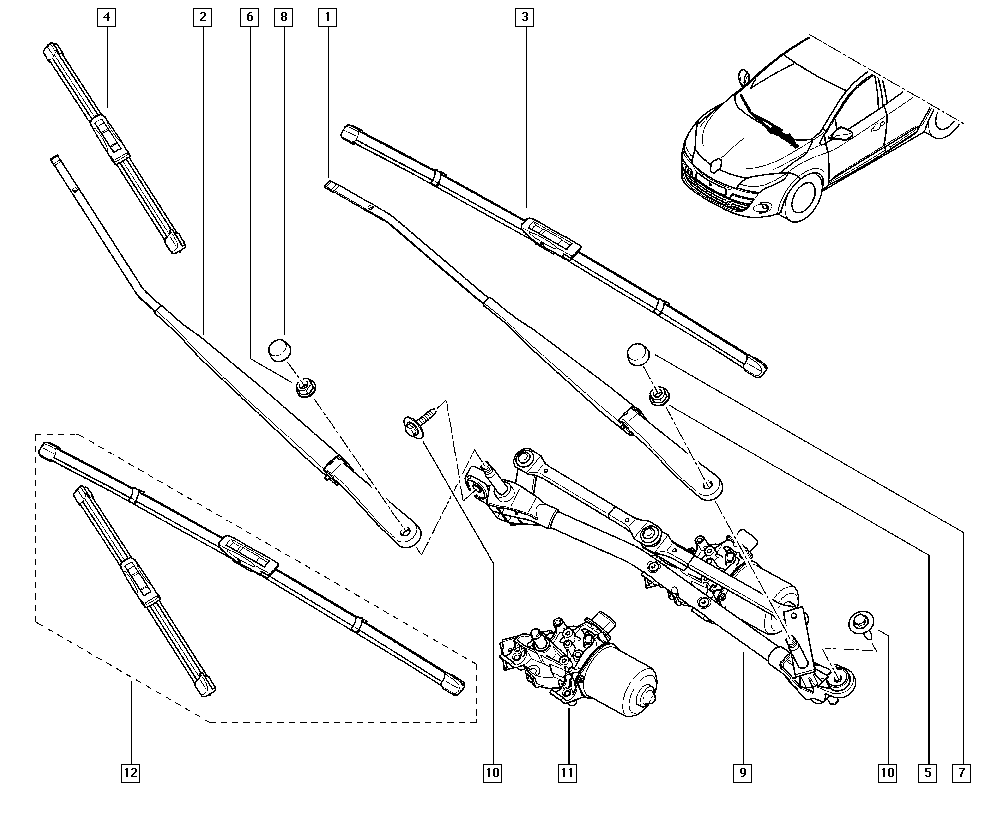 4
2
6
8
1
3
12
10
11
9
10
5
7