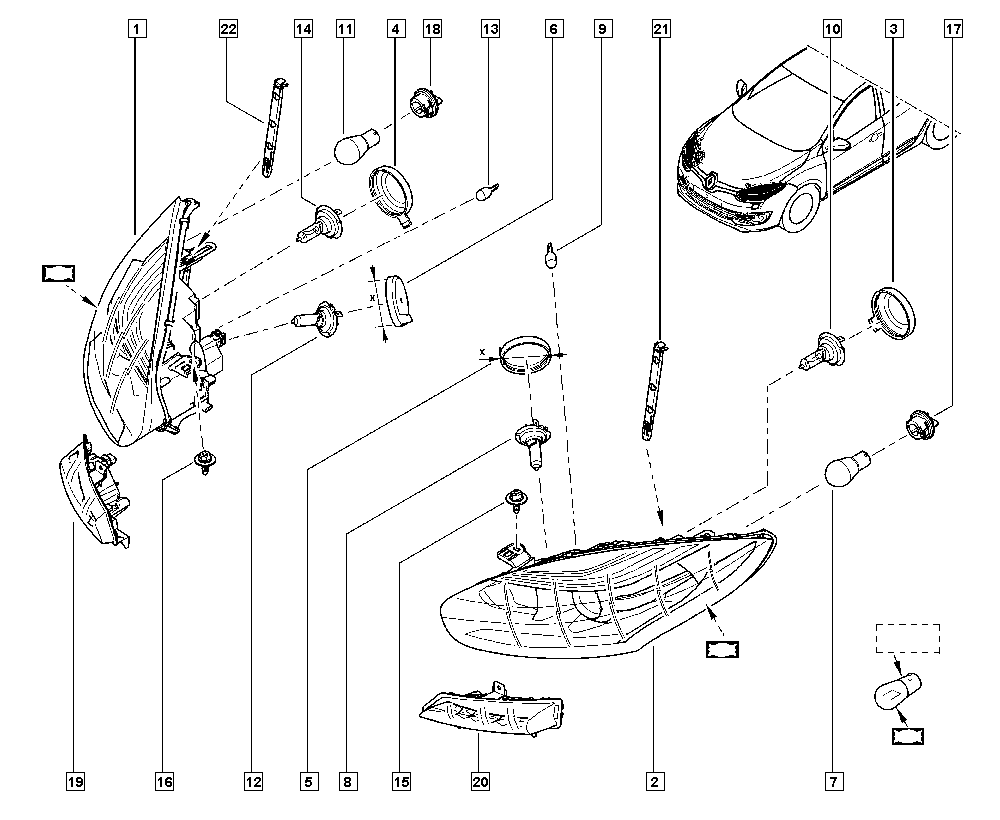 1
22
14
11
4
18
13
6
9
21
10
3
17
x
x
19
16
12
5
8
15
20
2
7