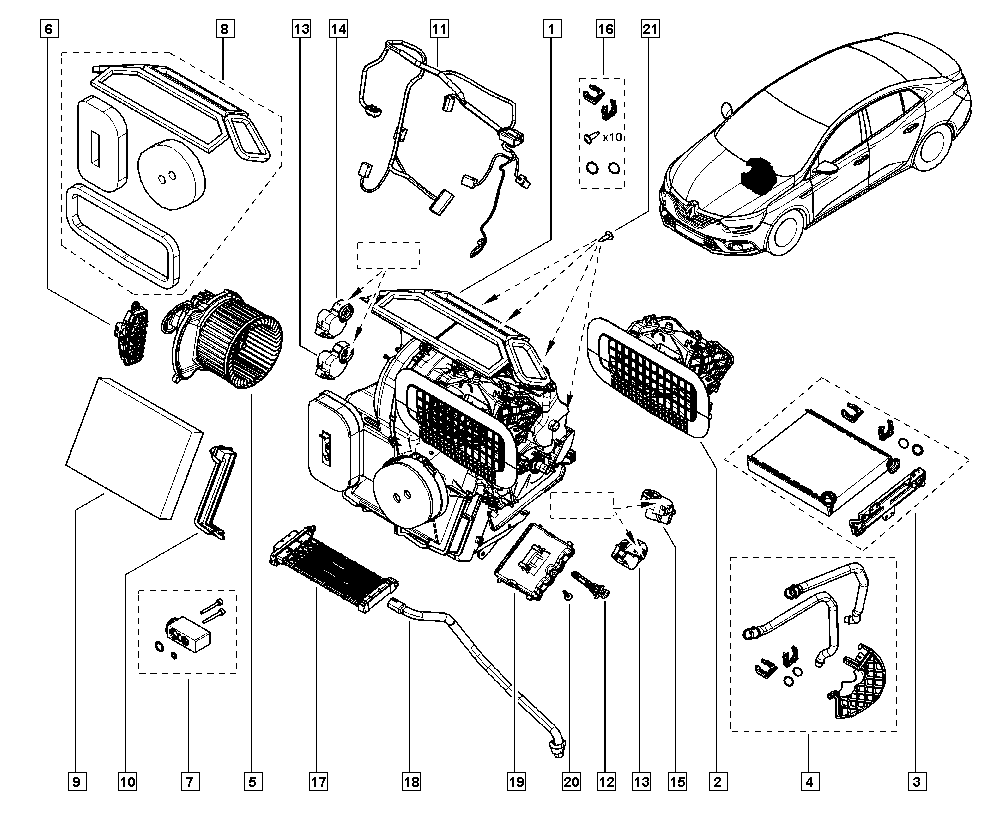 6
8
13
14
11
1
16
21
x10
9
10
7
5
17
18
19
20
12
13
15
2
4
3