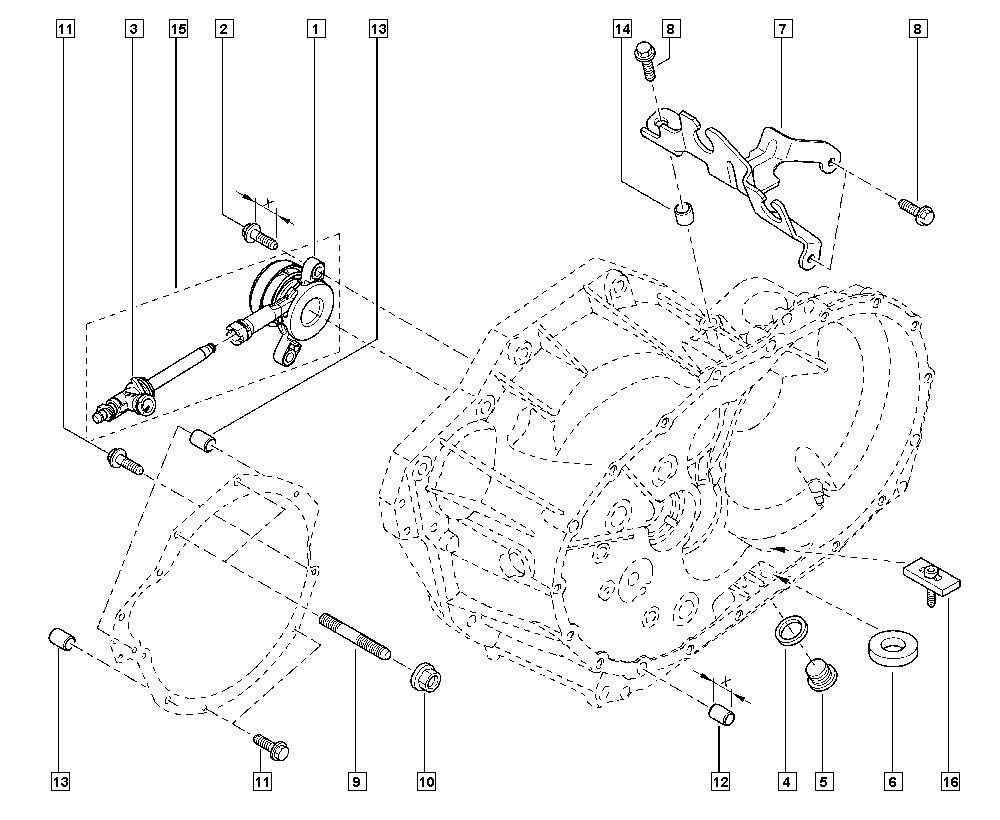 11
3
15
2
1
13
14
8
7
8
X
X
13
11
9
10
12
4
5
6
16