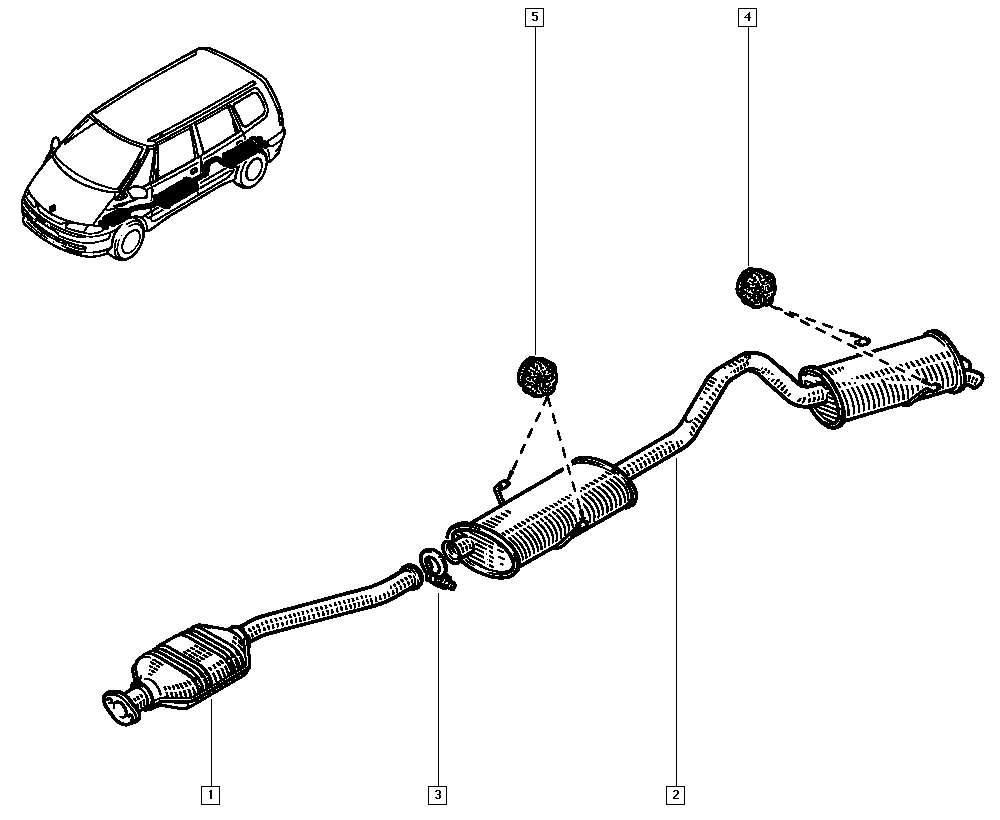 5
4
1
3
2