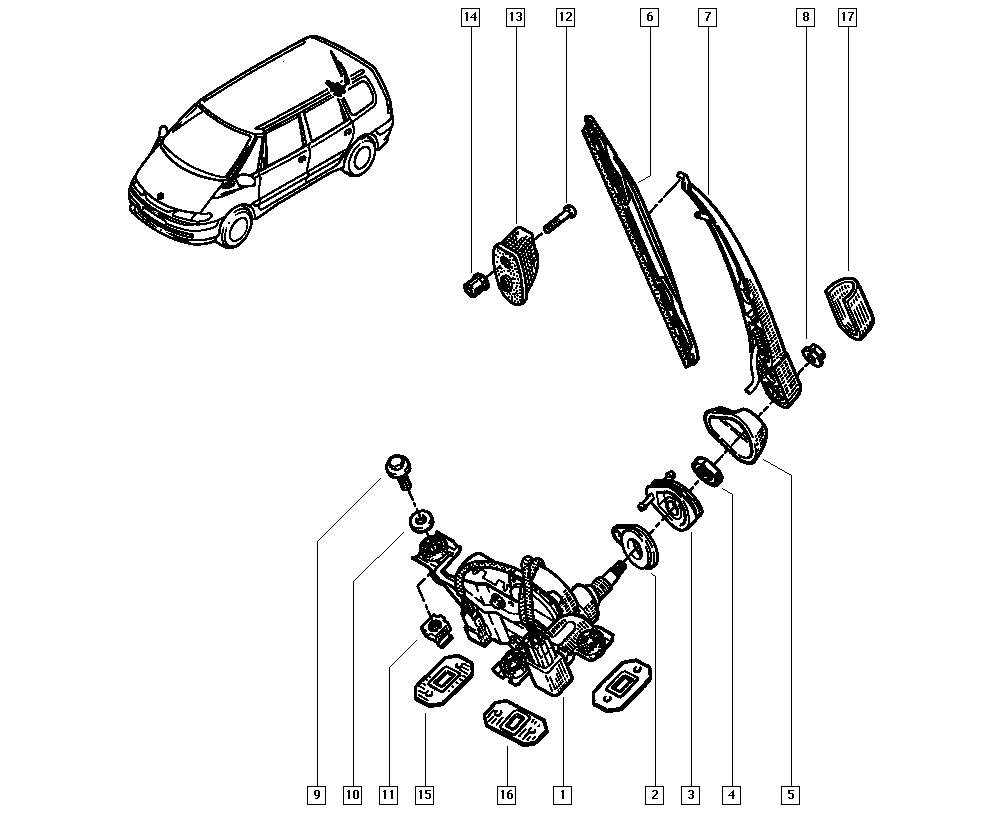 14
13
12
6
7
8
17
9
10
11
15
16
1
2
3
4
5