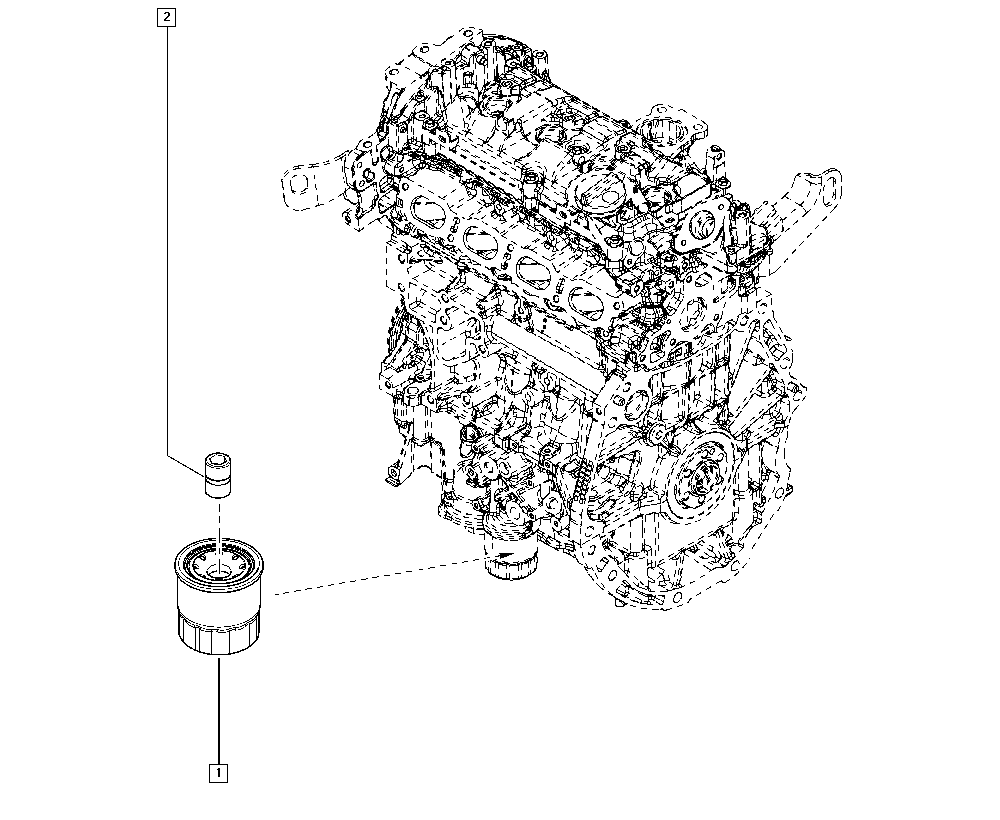 2

1