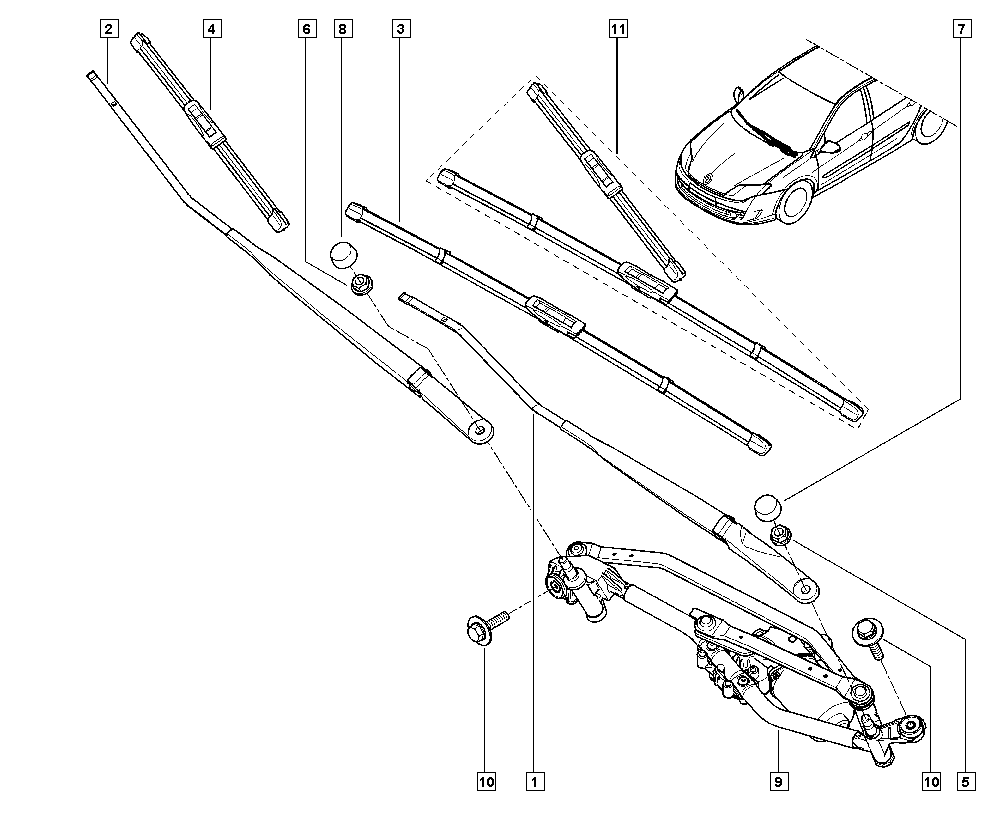 2
4
6
8
3
11
7
10
1
9
10
5