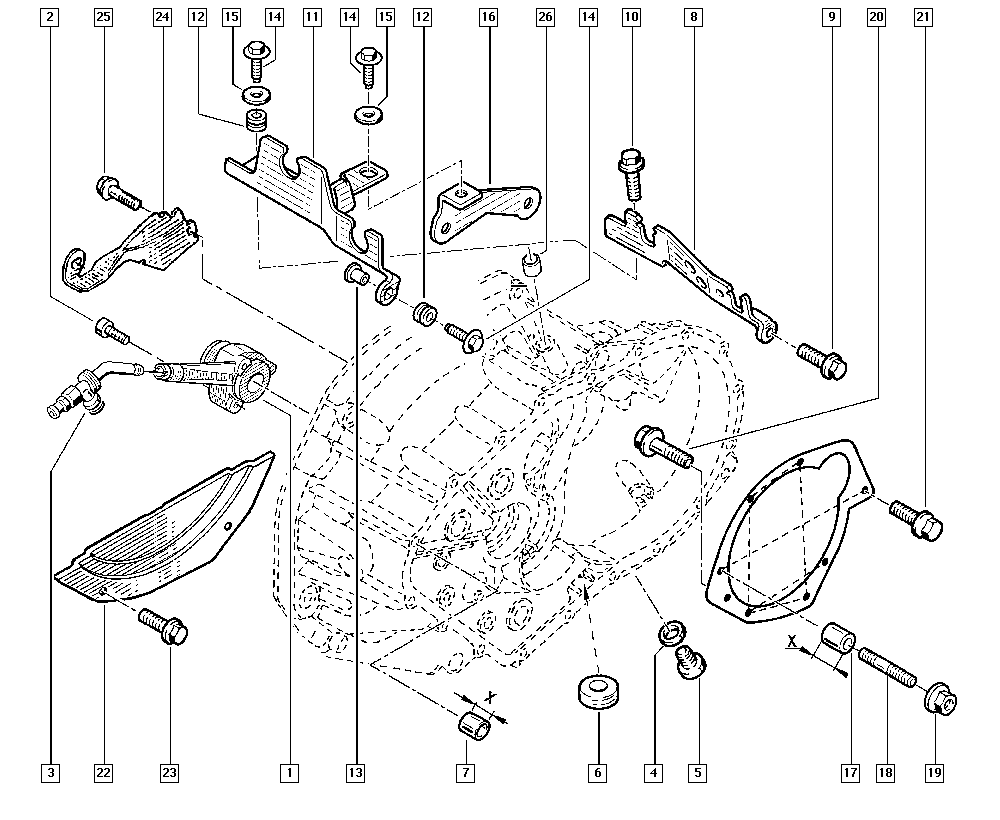 2 25 24 12 15 14 11 14 15 12 16 26 14 10 8 9 20 21

X

X

3 22 23 1 13 7 6 4 5 17 18 19