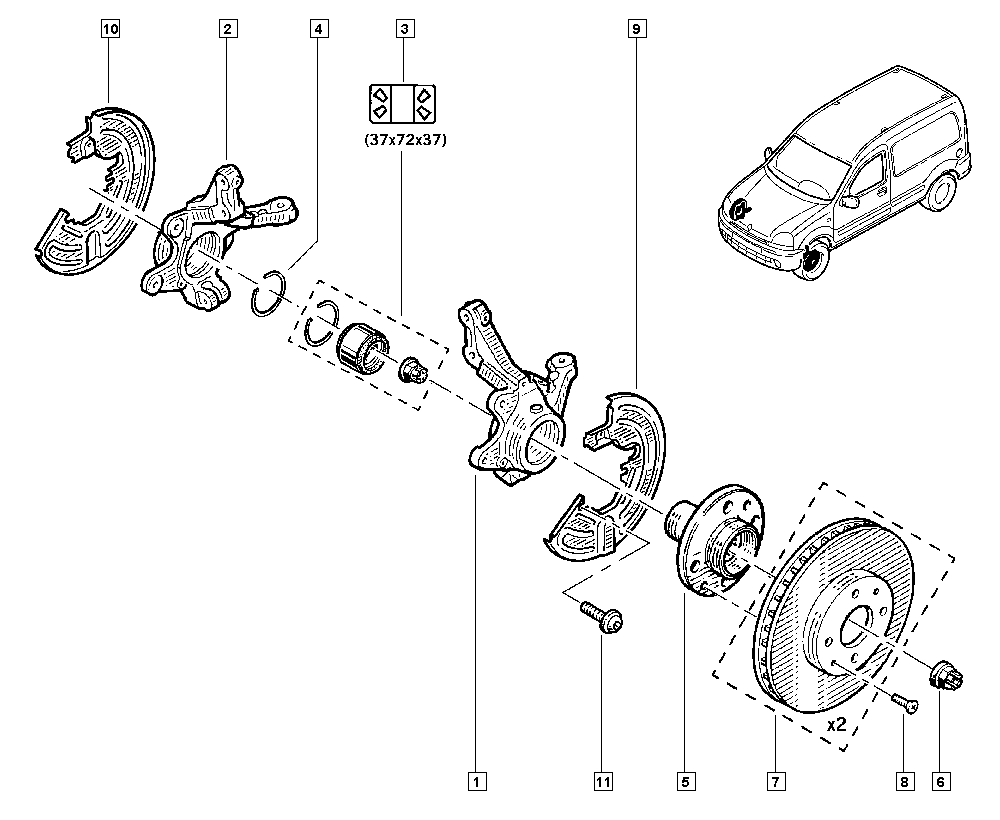 10
2
4
3
(37x72x37)
9
x2
1
11
5
7
8
6