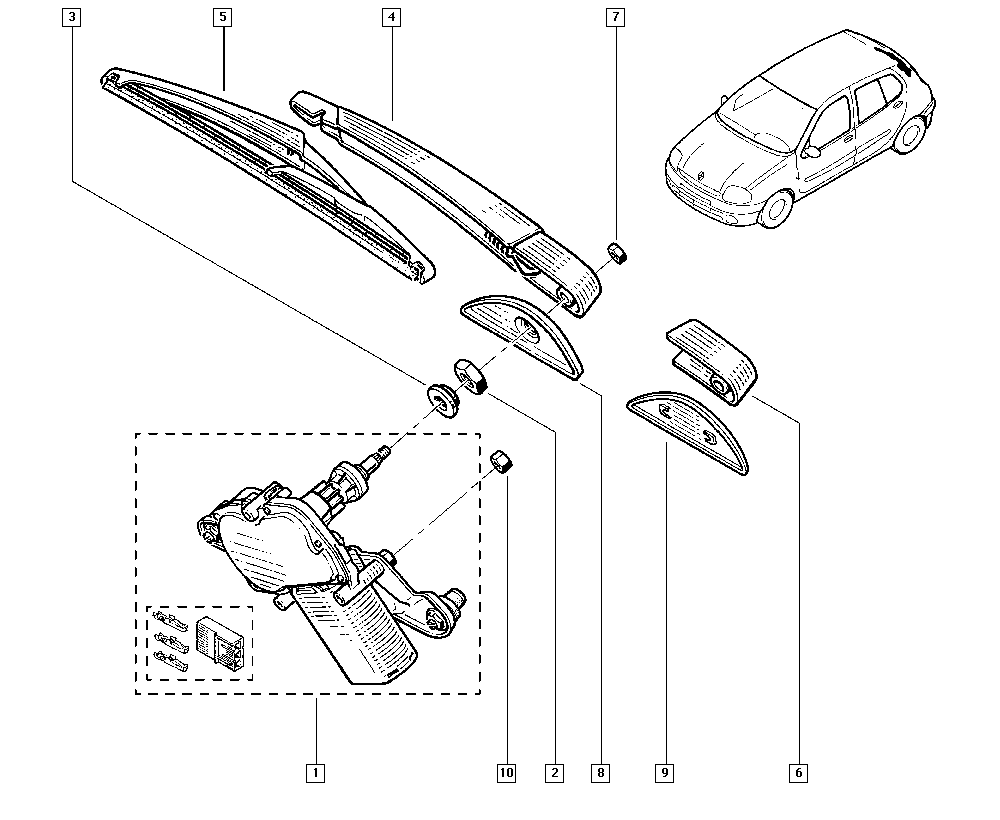 3
5
4
7
1
10
2
8
9
6