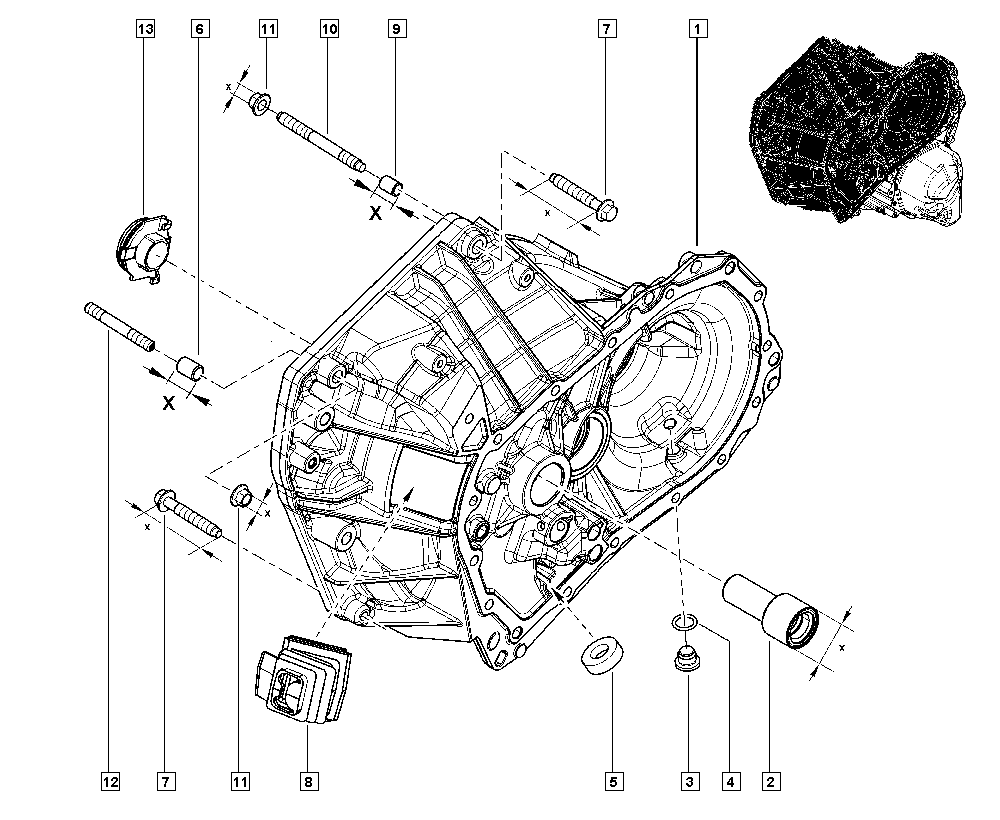 13
6
11
10
9
7
1
x
X
x
X
x
x
x
12
7
11
8
5
3
4
2