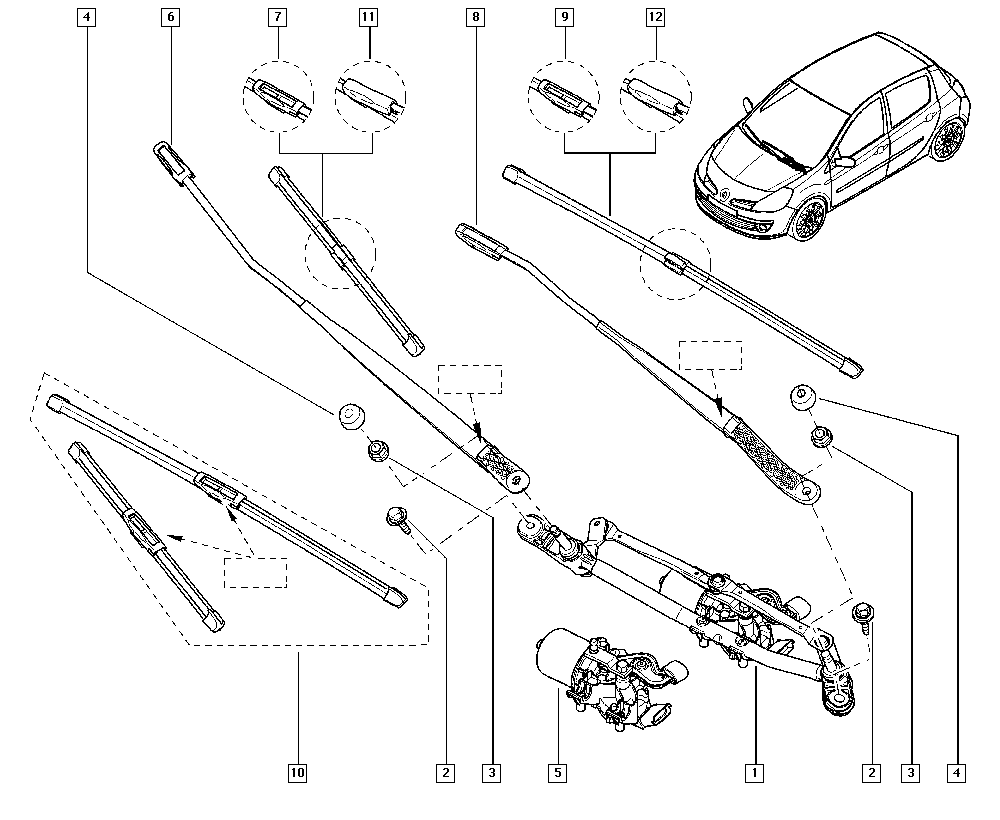 4
6
7
11
8
9
12
10
2
3
5
1
2
3
4