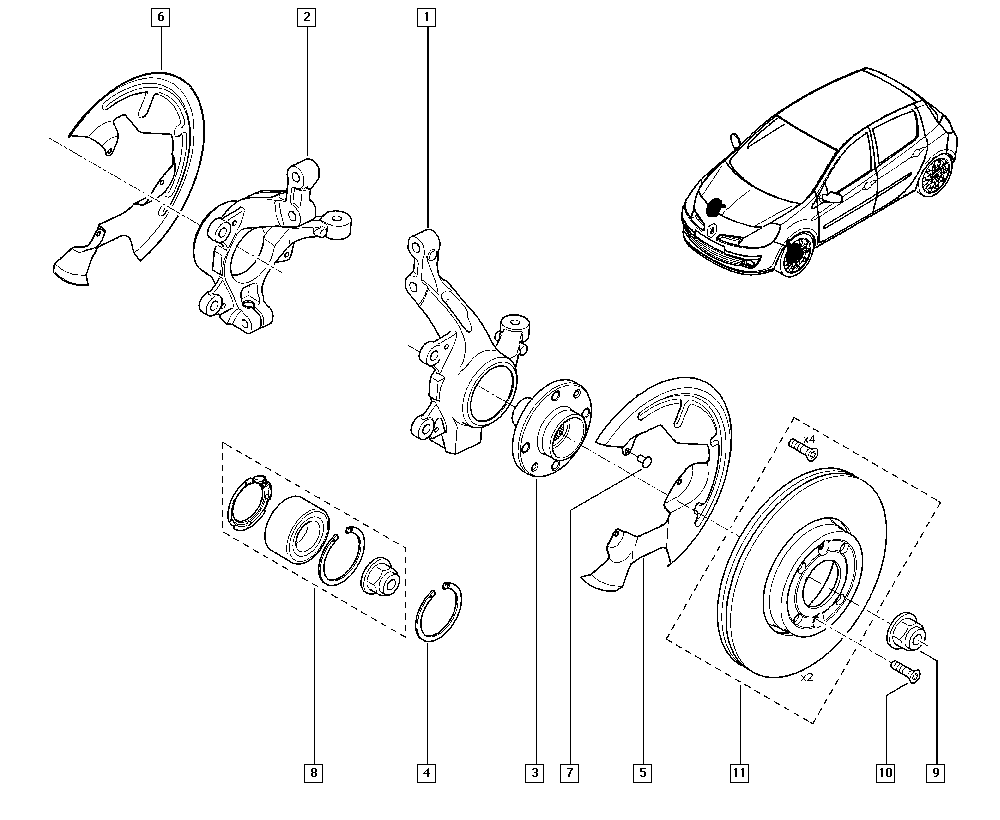 6
2
1
x4
x2
8
4
3
7
5
11
10
9