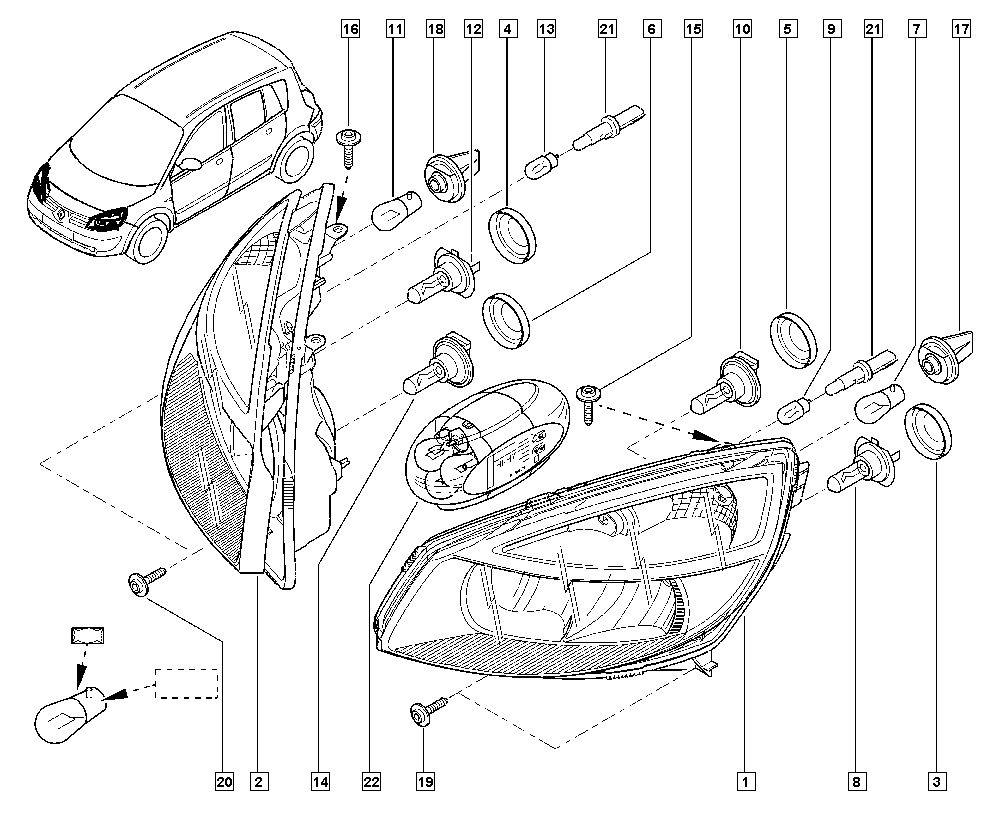 16 11 18 12 4 13 21 6 15 10 5 9 21 7 17

20 2 14 22 19 1 8 3