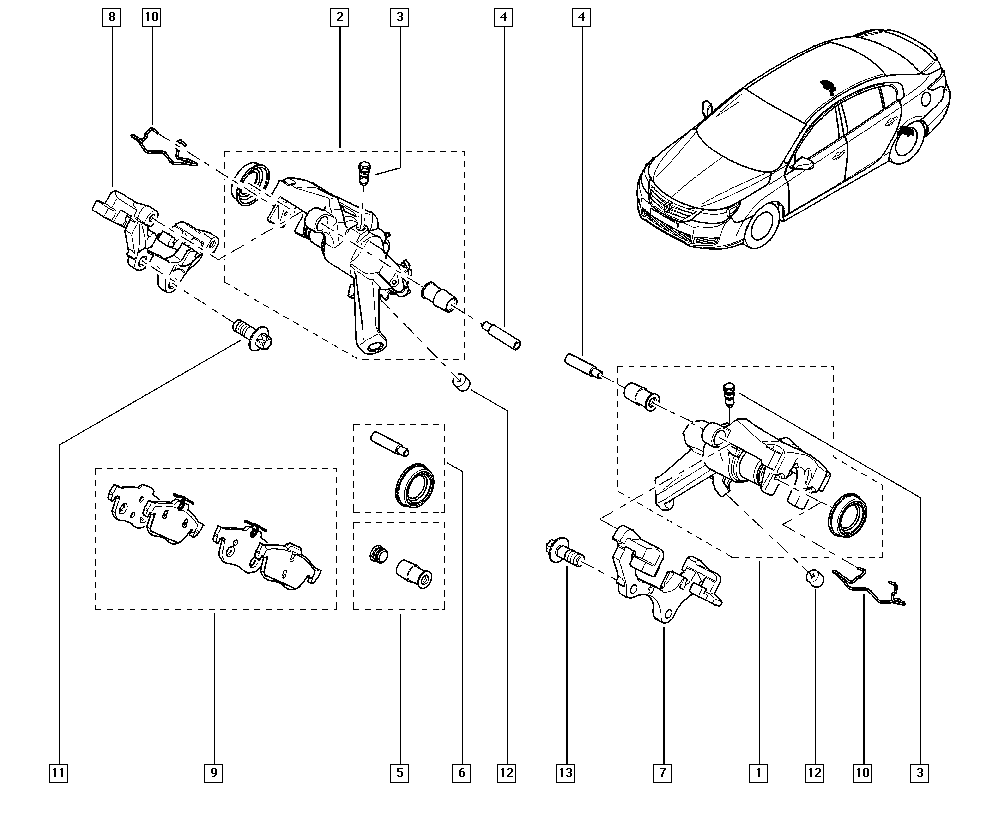 8
10
2
3
4
4
11
9
5
6
12
13
7
1
12
10
3