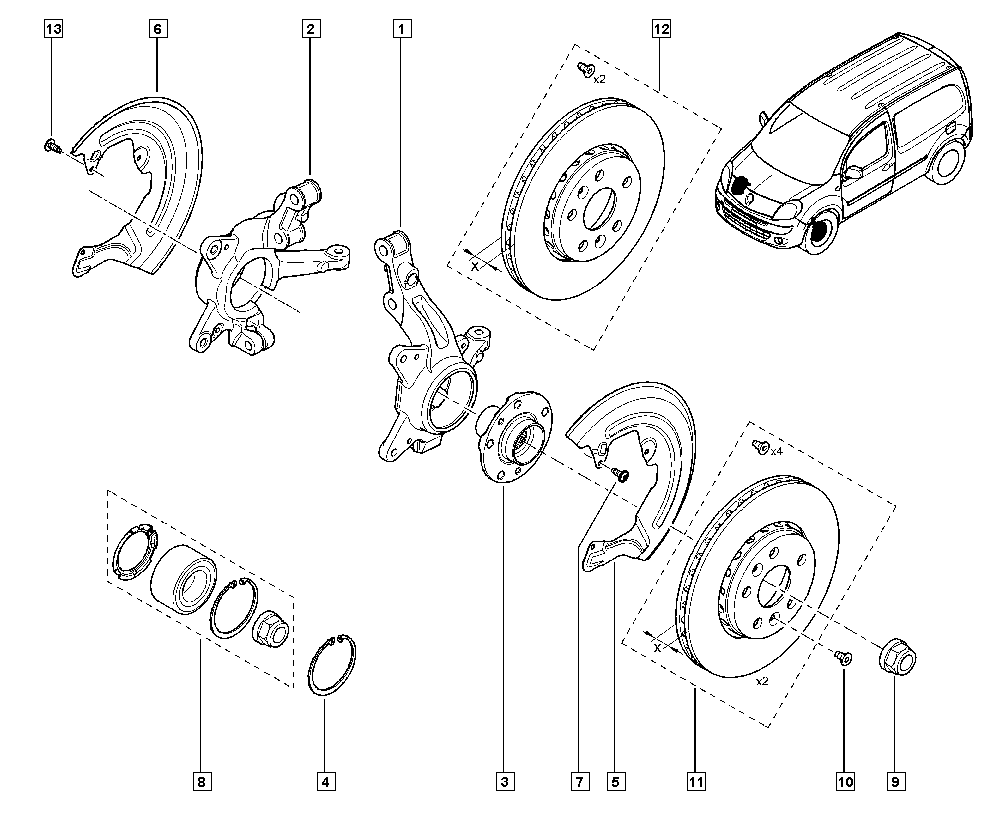 13
6
2
1
12
x2
X
x4
X
x2
8
4
3
7
5
11
10
9