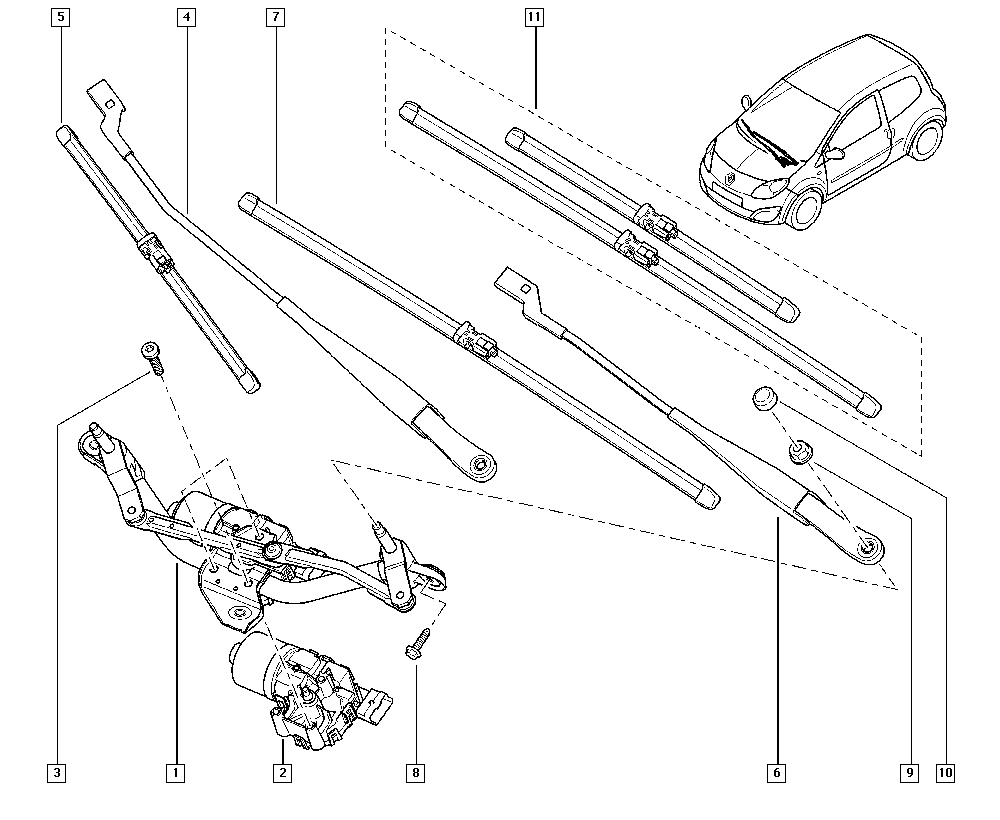 5
4
7
11
3
1
2
8
6
9
10