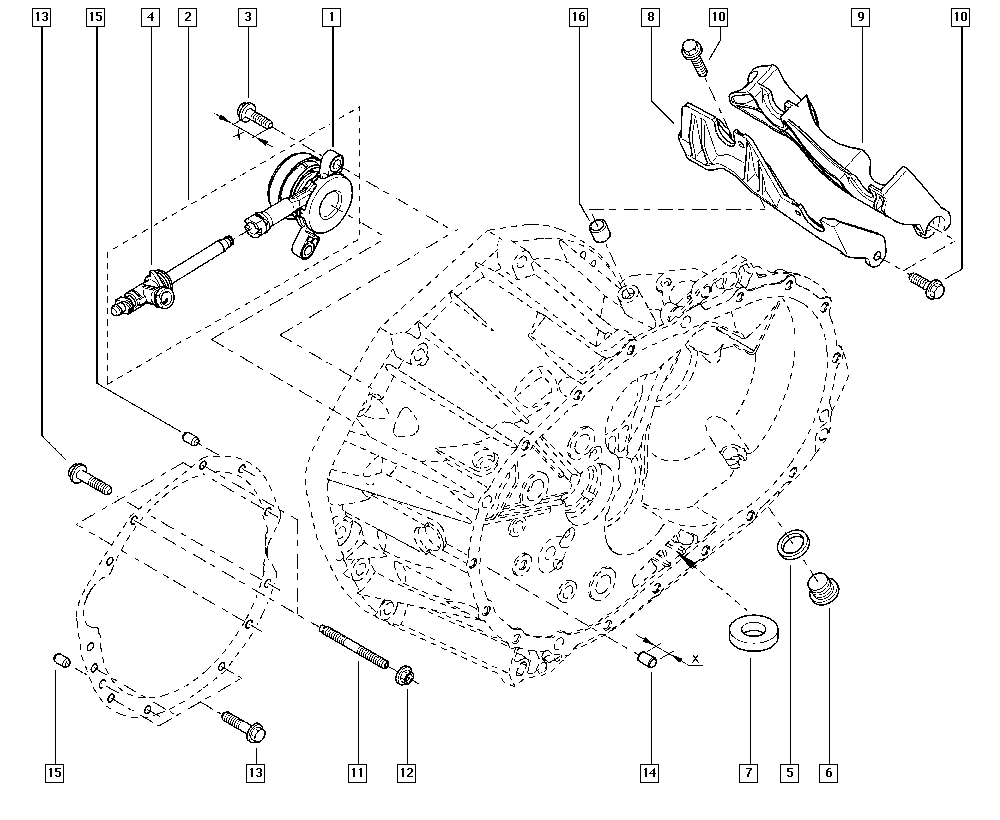 13
15
4
2
3
1
16
8
10
9
10
X
X
15
13
11
12
14
7
5
6