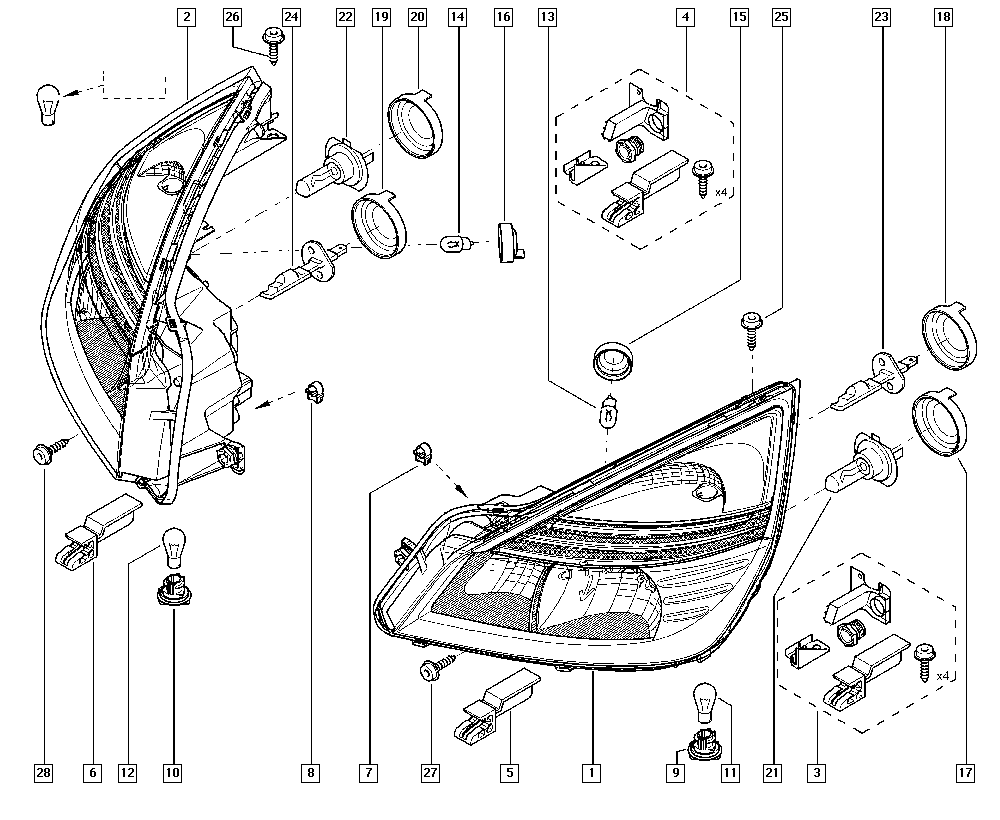 2
26
24
22
19
20
14
16
13
4
15
25
23
18
x4
x4
28
6
12
10
8
7
27
5
1
9
11
21
3
17