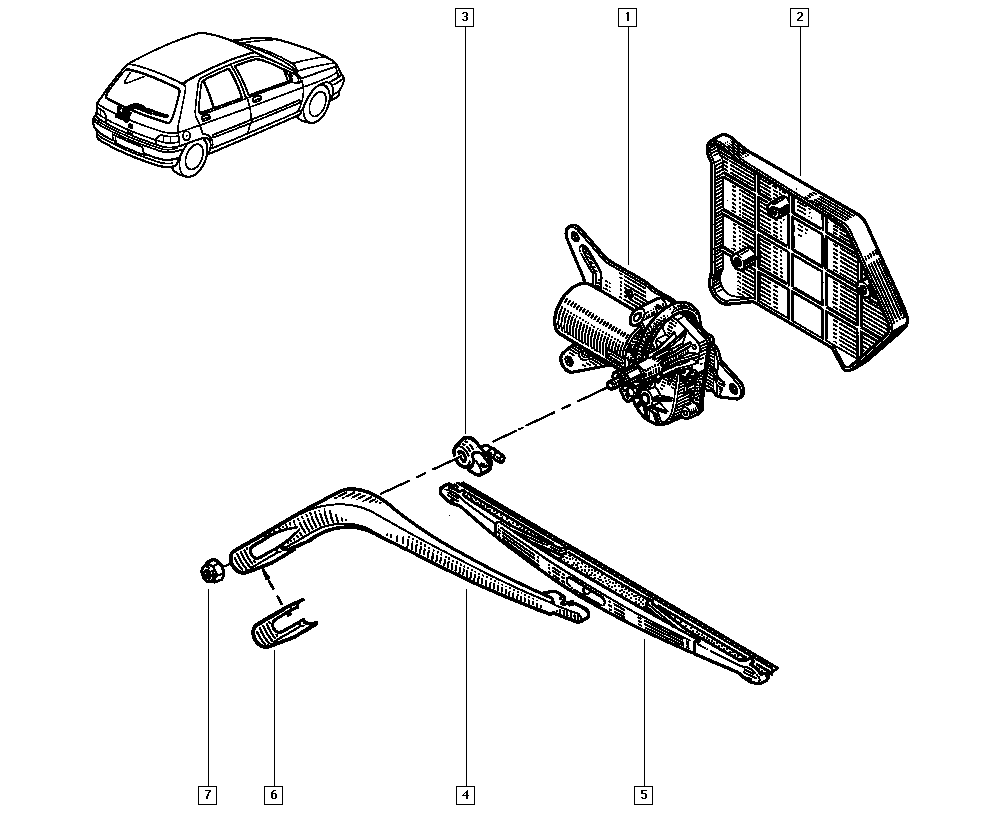 3
1
2
7
6
4
5