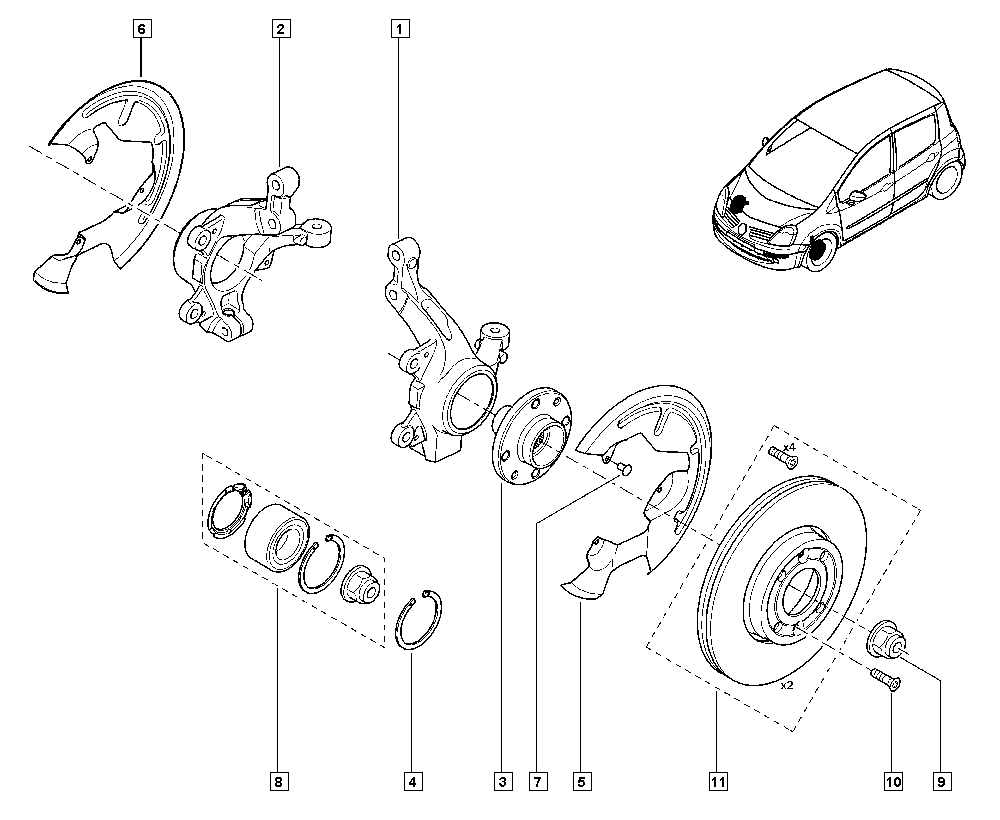 6
2
1
x4
x2
8
4
3
7
5
11
10
9