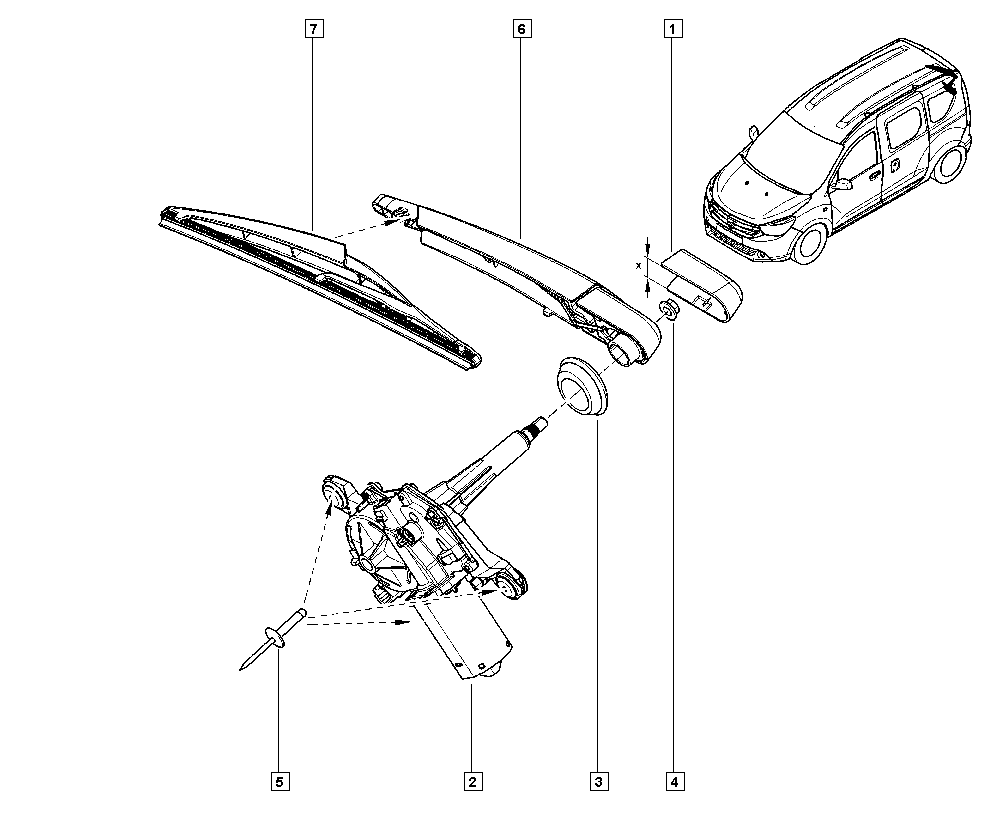 7
6
1
x
5
2
3
4